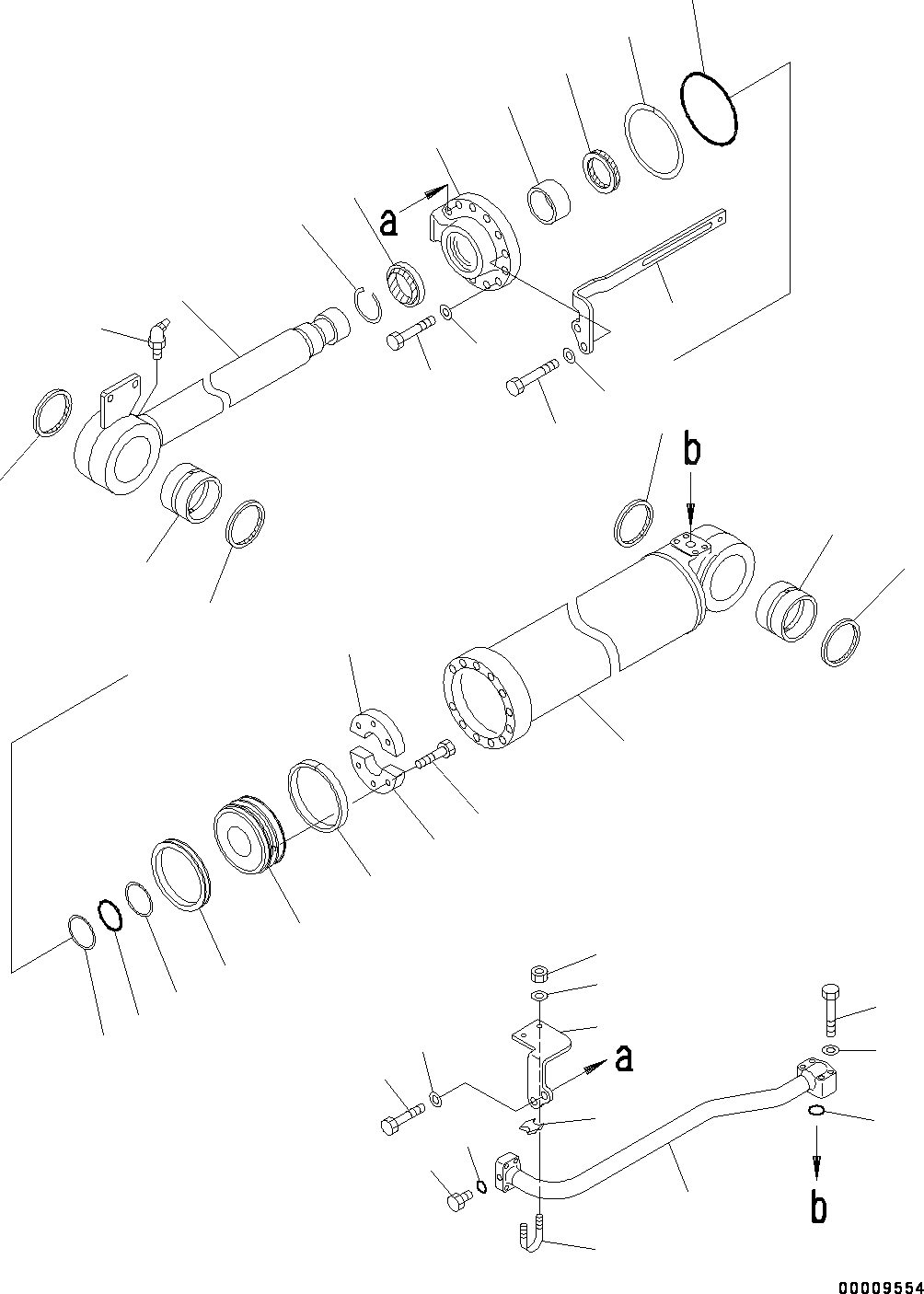 a

b

a

b

00009554