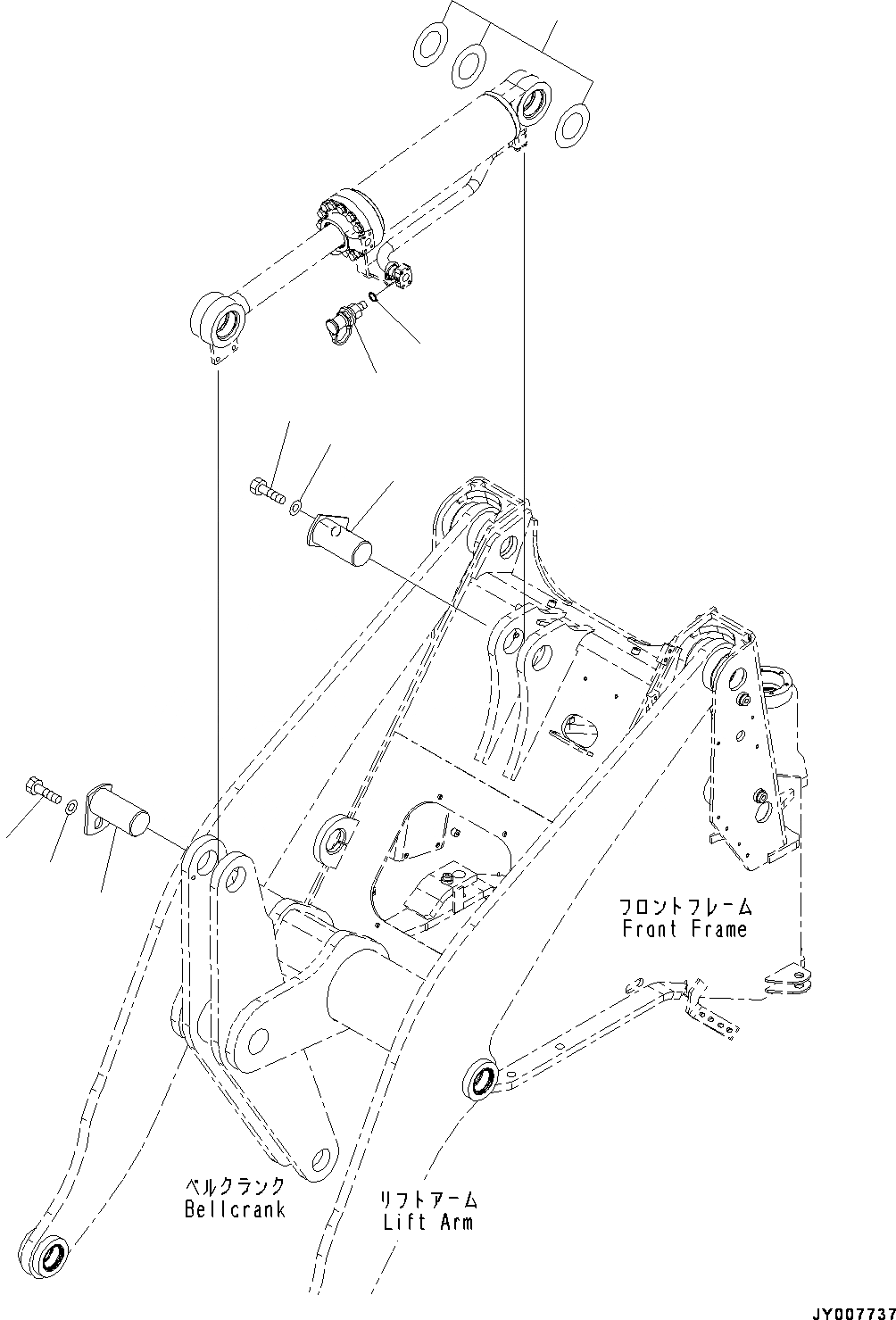 フロントフレーム
Front Frame

ベルクランク
Bellcrank

リフトアーム
Lift Arm

JY007737