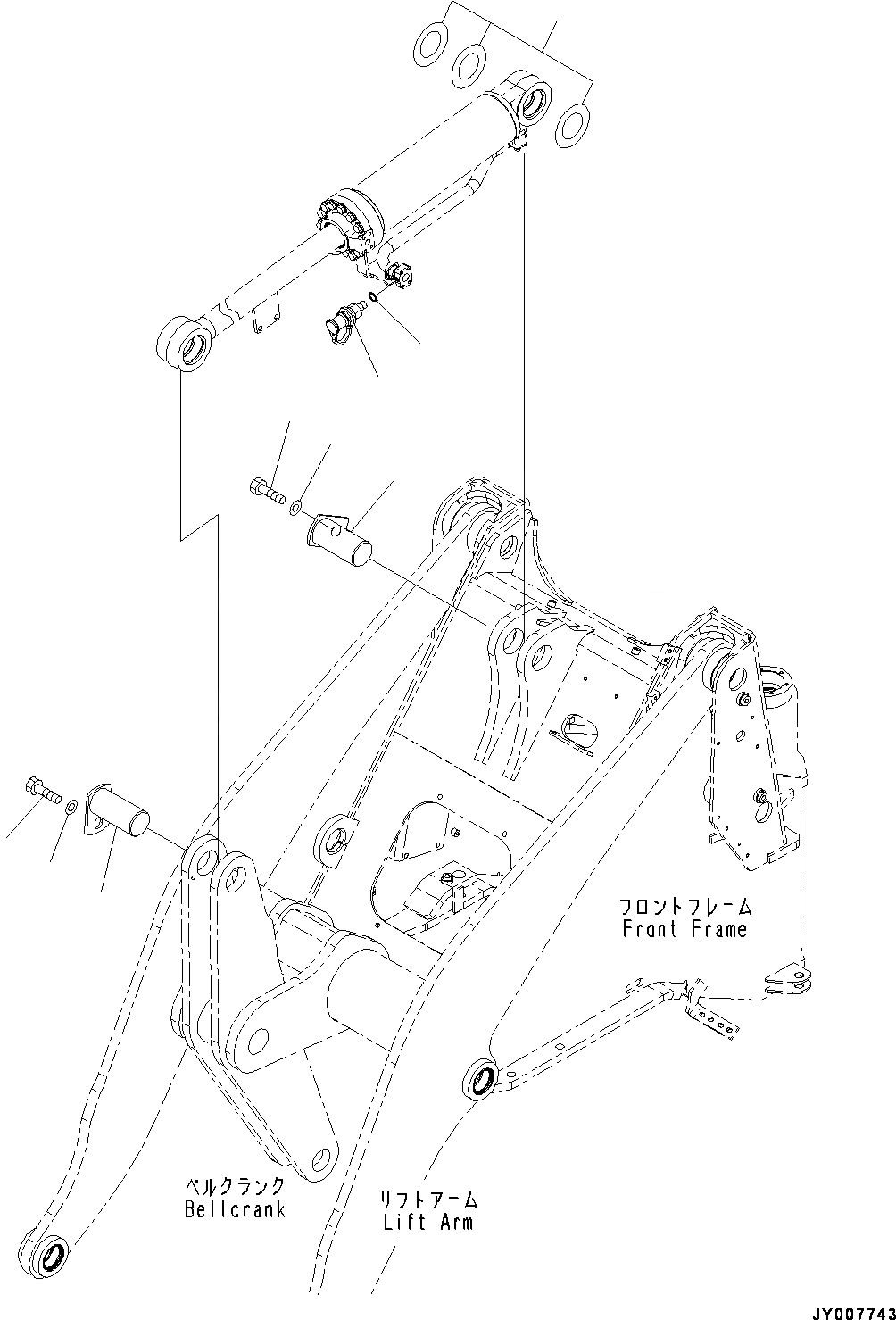 フロントフレーム
Front Frame

ベルクランク
Bellcrank

リフトアーム
Lift Arm

JY007743