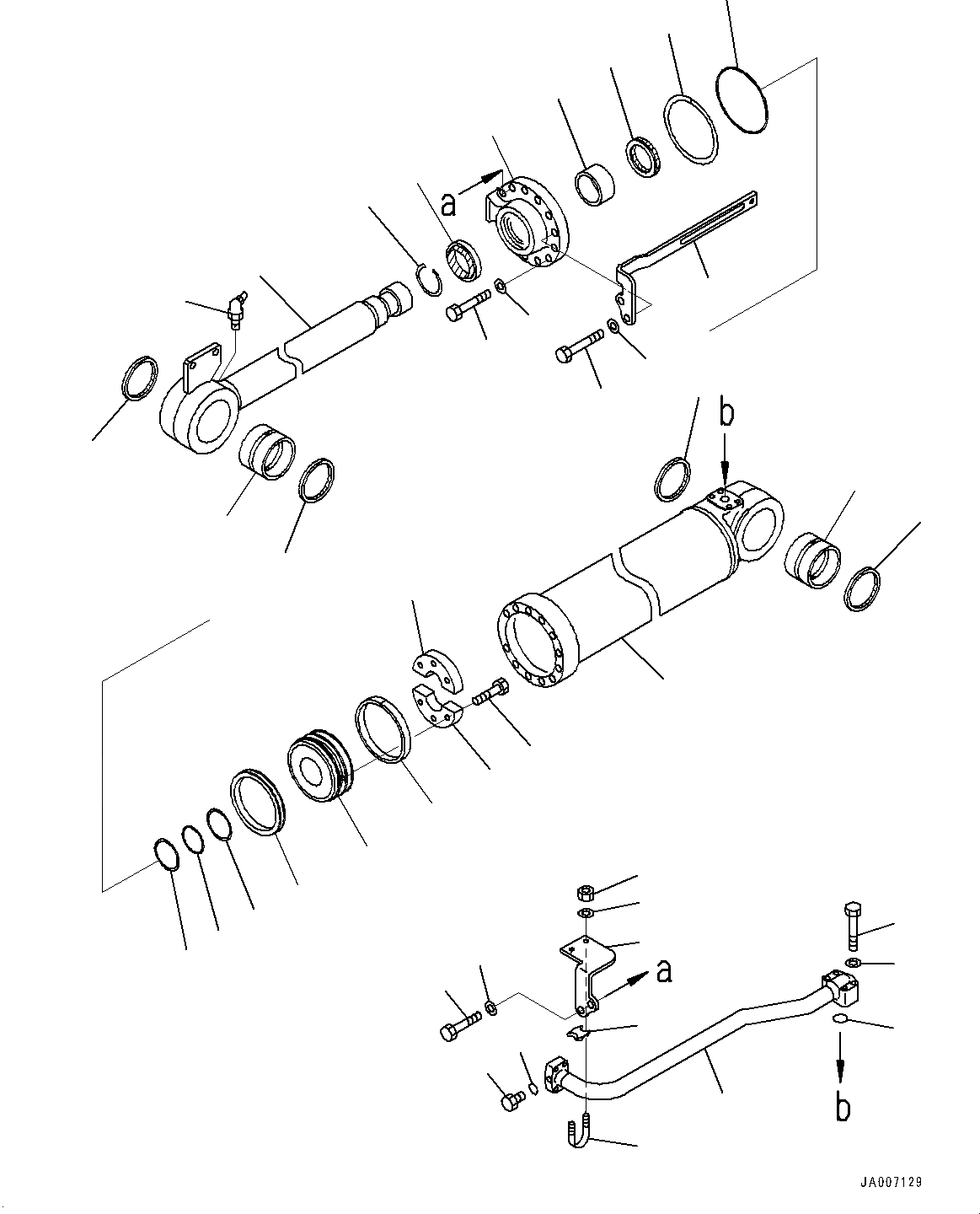 a

b

a

b

JA007129