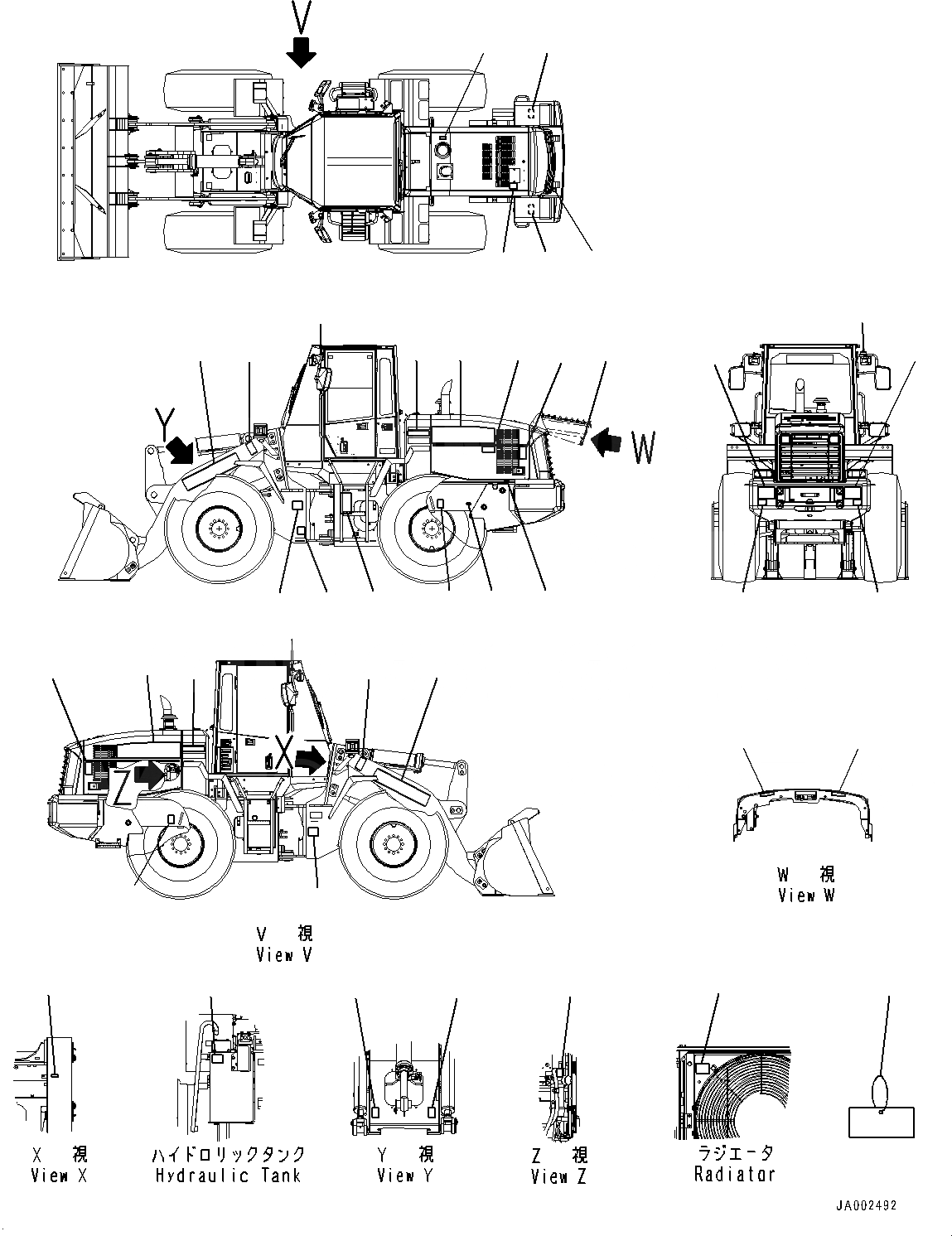 V

Y

W

X

Z

V 視
View V

W 視
View W

X 視
View X

ハイドロリックタンク
Hydraulic Tank

Y 視
View Y

Z 視
View Z

ラジエータ
Radiator

JA002492