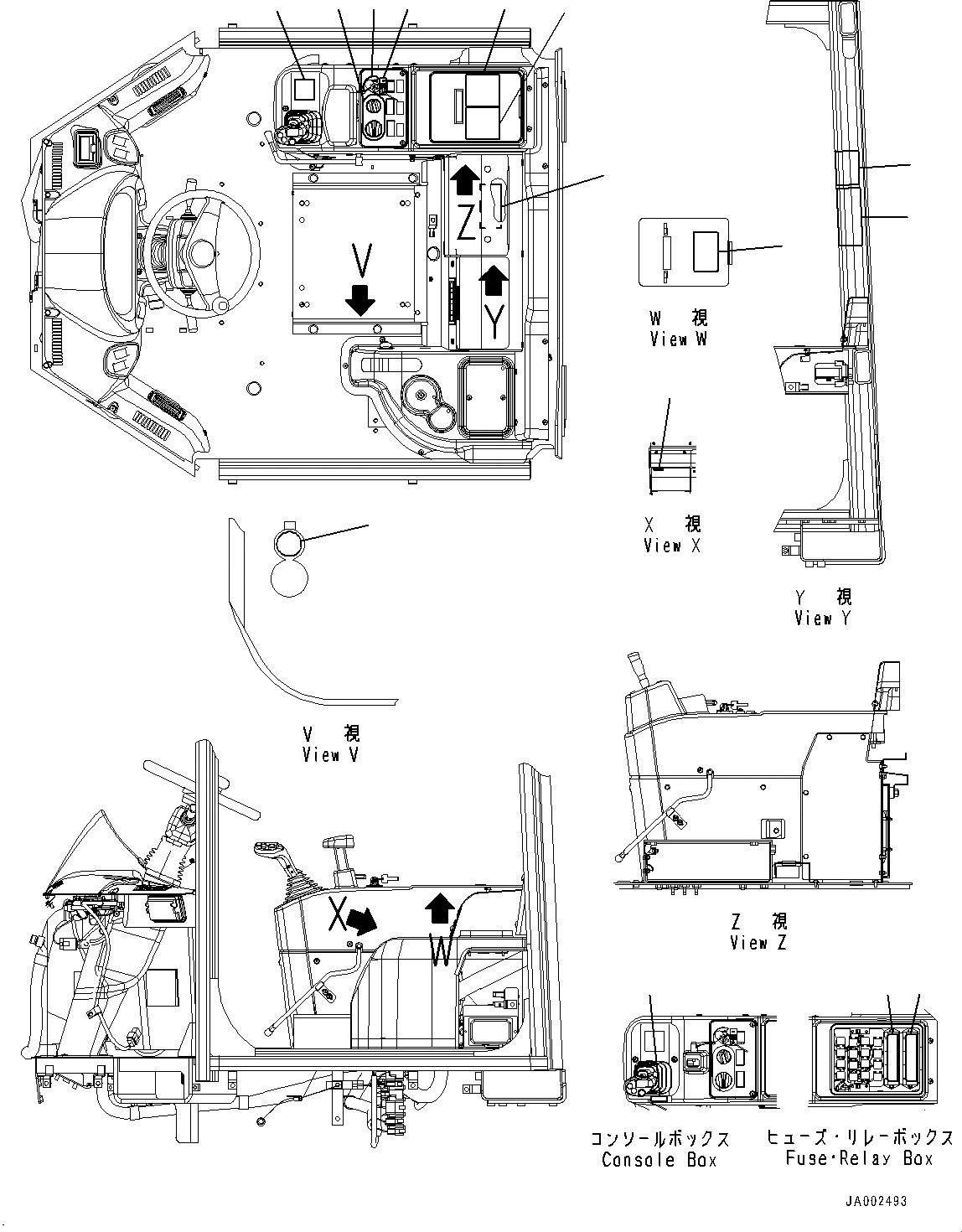 Z
V
Y
W 視
View W
X 視
View X
Y 視
View Y
V 視
View V
X
W
Z 視
View Z
コンソールボックス
Console Box
ヒューズ・リレーボックス
Fuse・Relay Box
JA002493