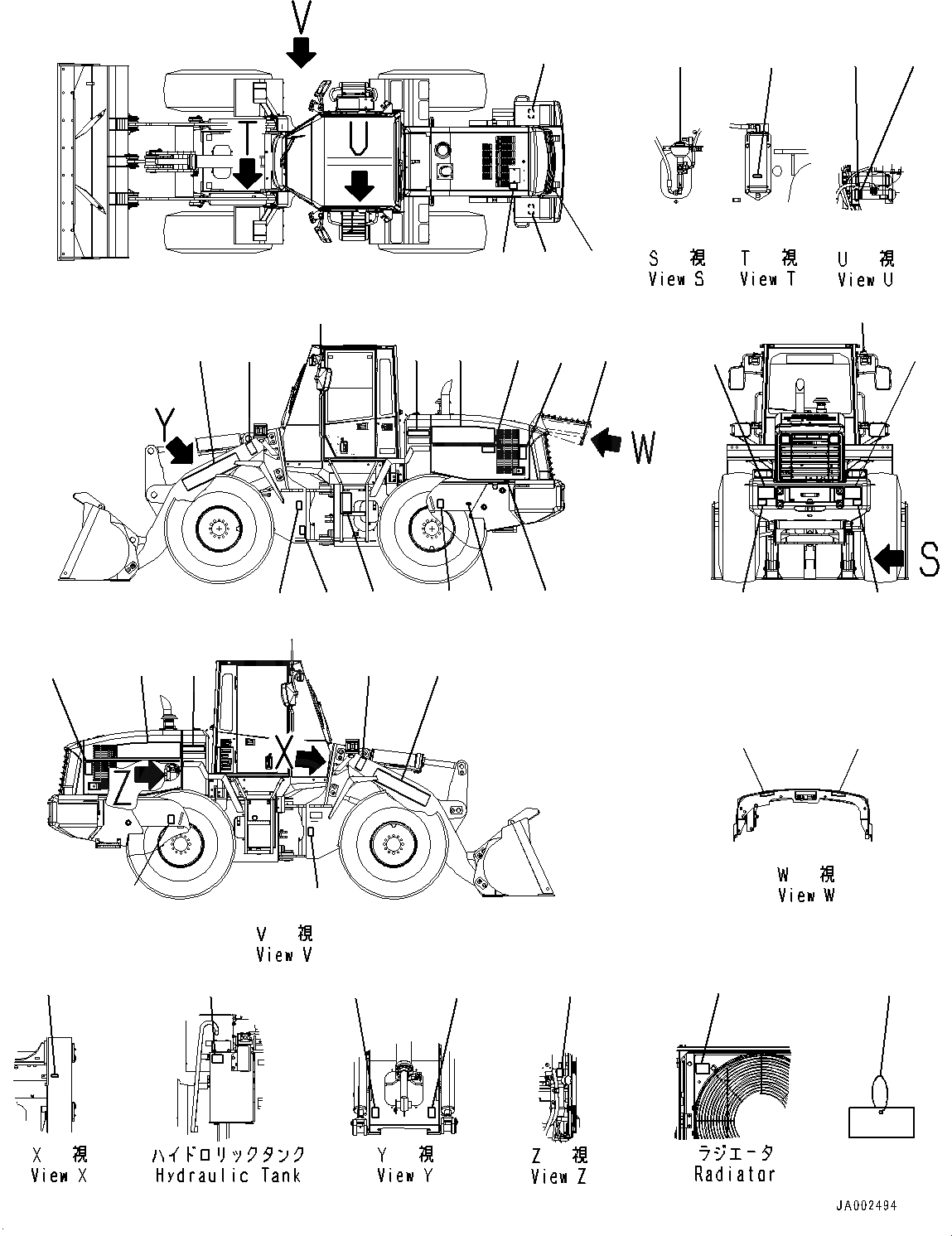 V

T

U

S 視
View S

T 視
View T

U 視
View U

Y

W

S

X

Z

V 視
View V

W 視
View W

X 視
View X

ハイドロリックタンク
Hydraulic Tank

Y 視
View Y

Z 視
View Z

ラジエータ
Radiator

JA002494