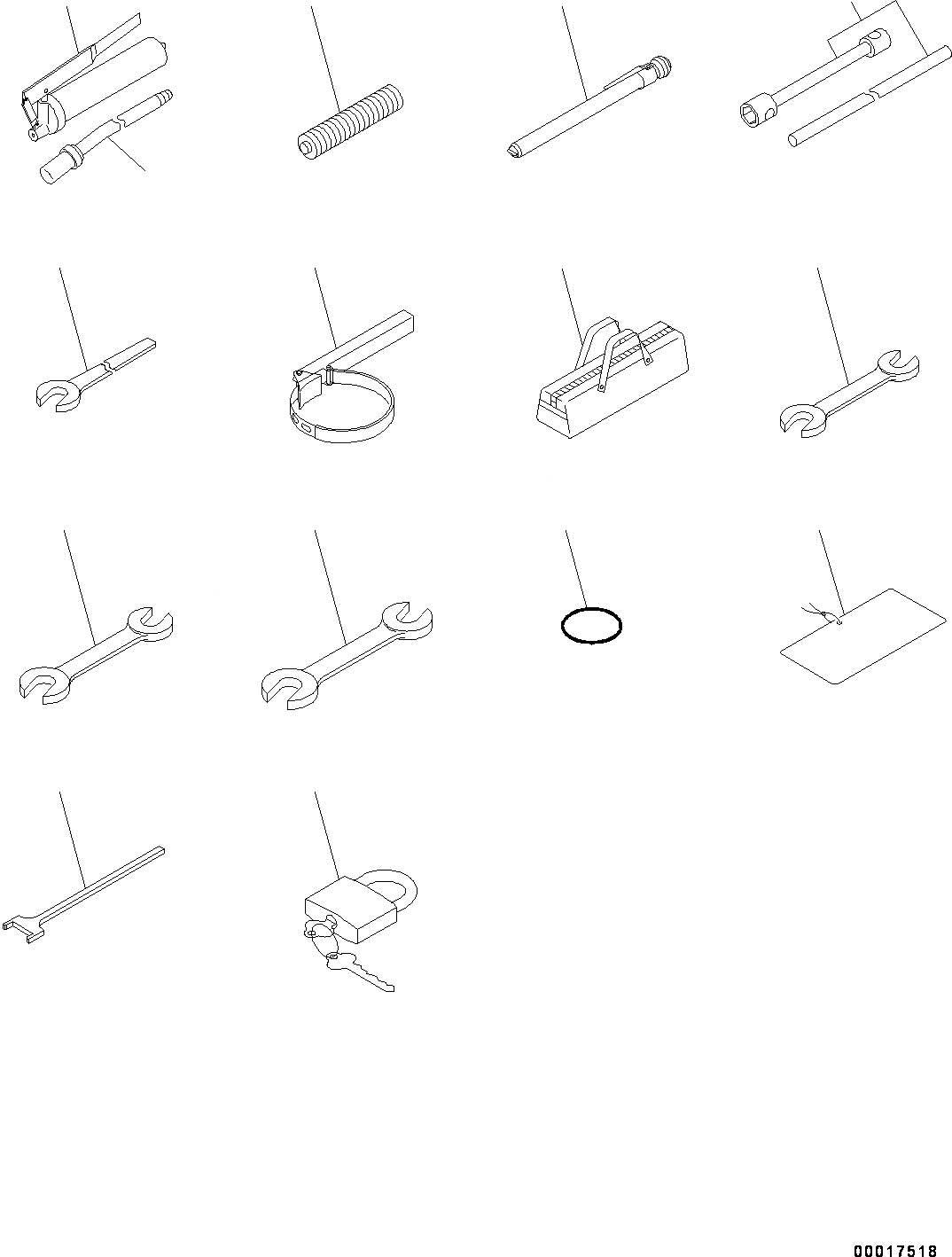 00017518