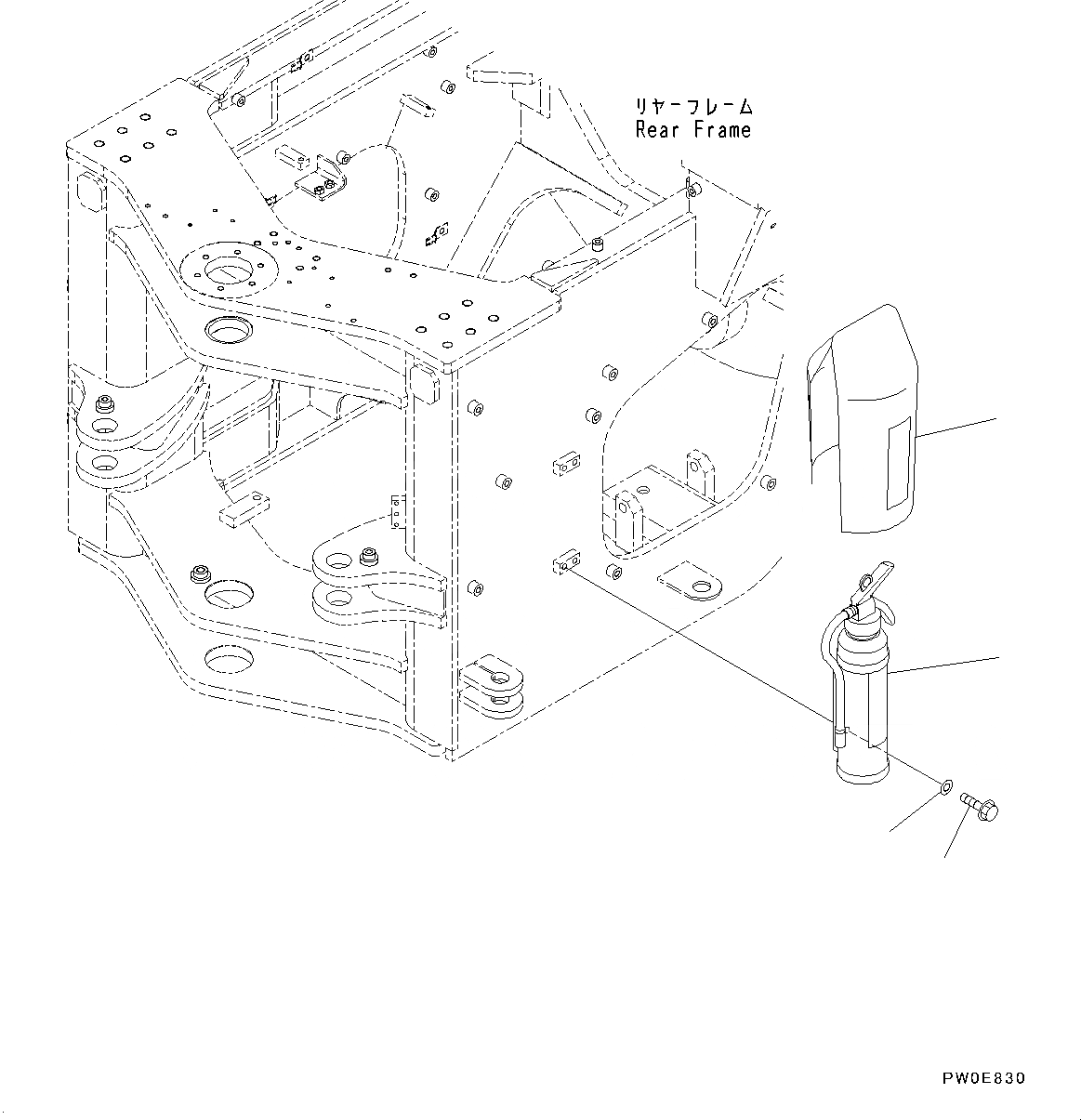 リヤーフレーム
Rear Frame

PW0E830