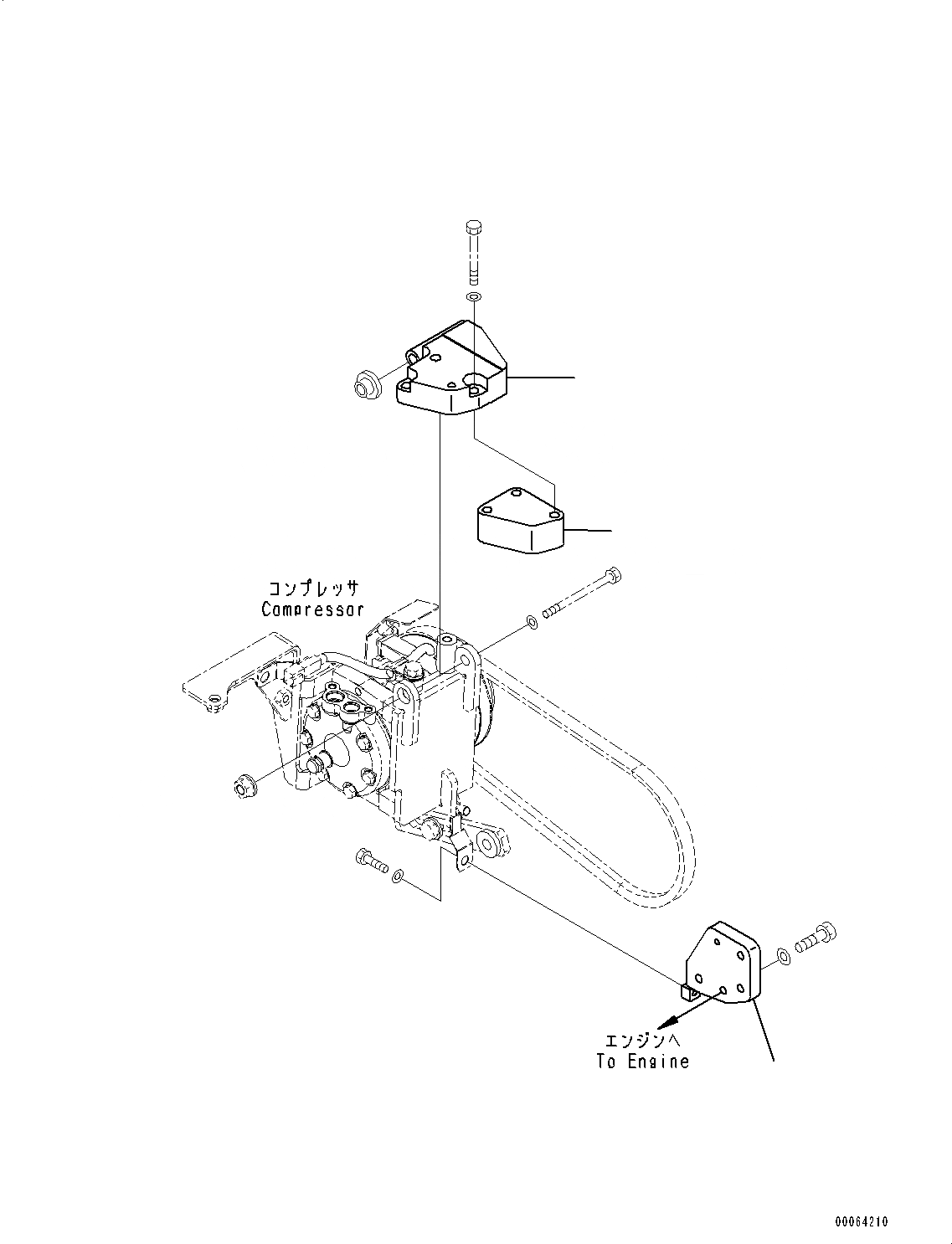 コンプレッサ
Compressor

エンジンへ
To Engine

00064210