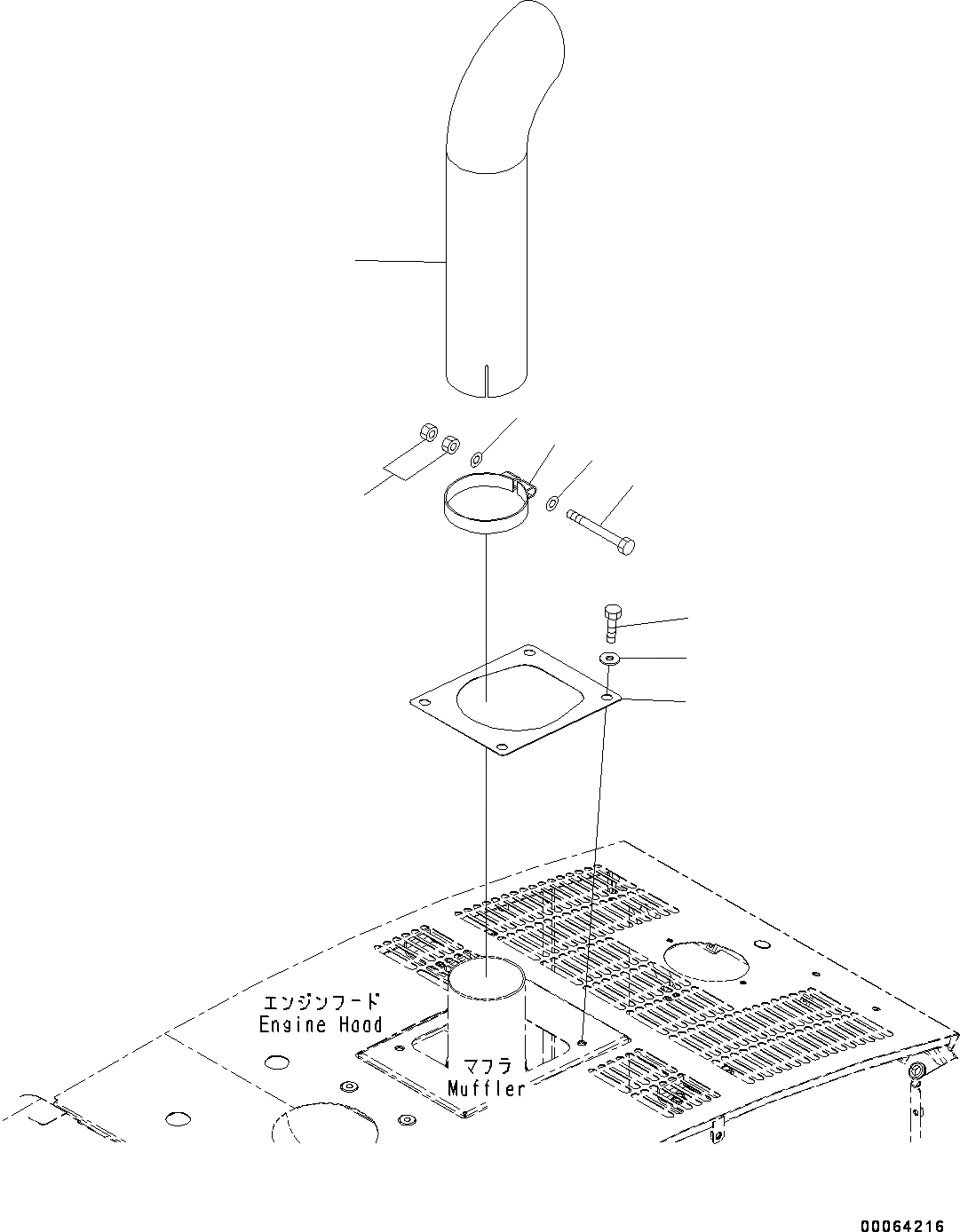 エンジンフード
Engine Hood
マフラ
Muffler
00064216