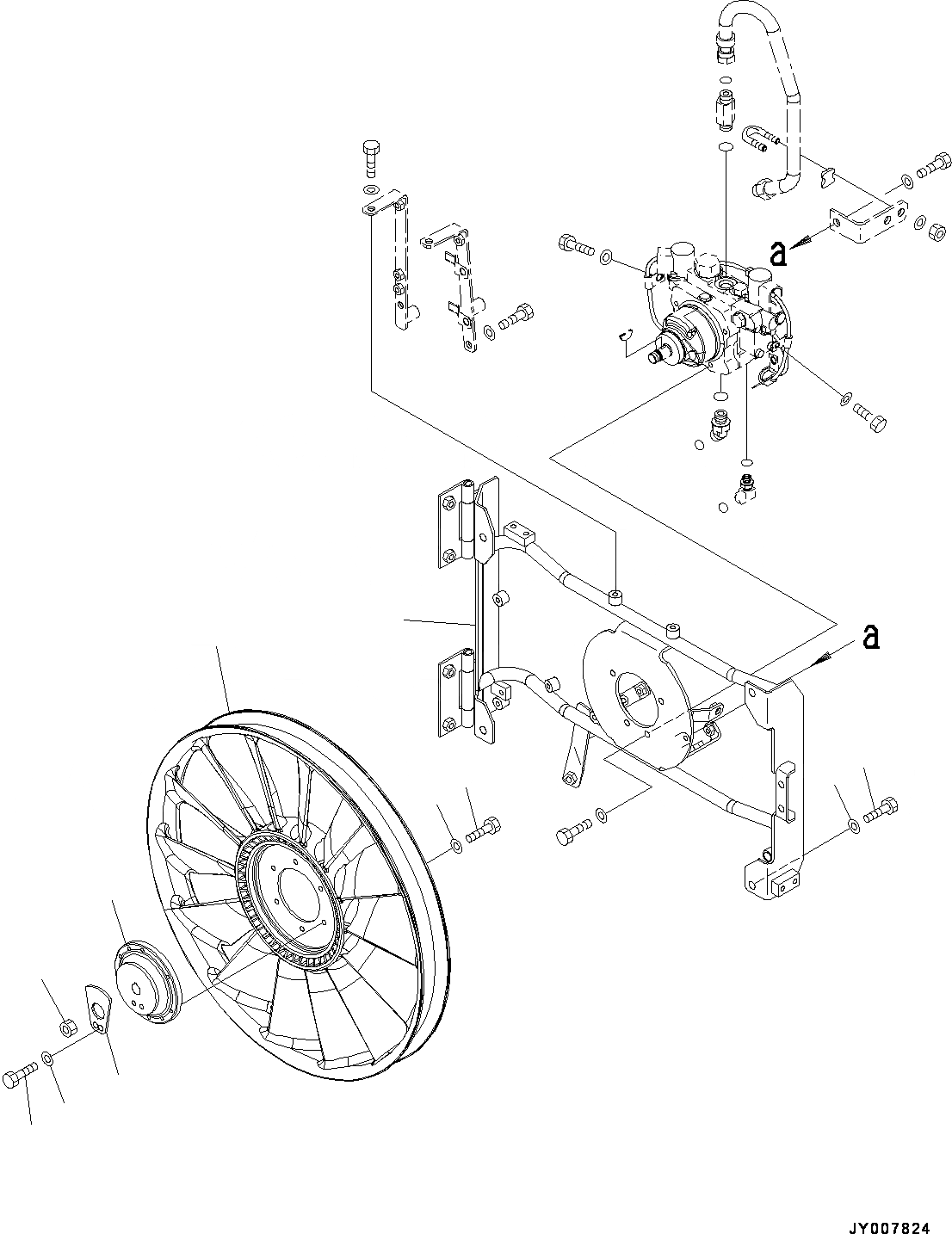 a

a

JY007824