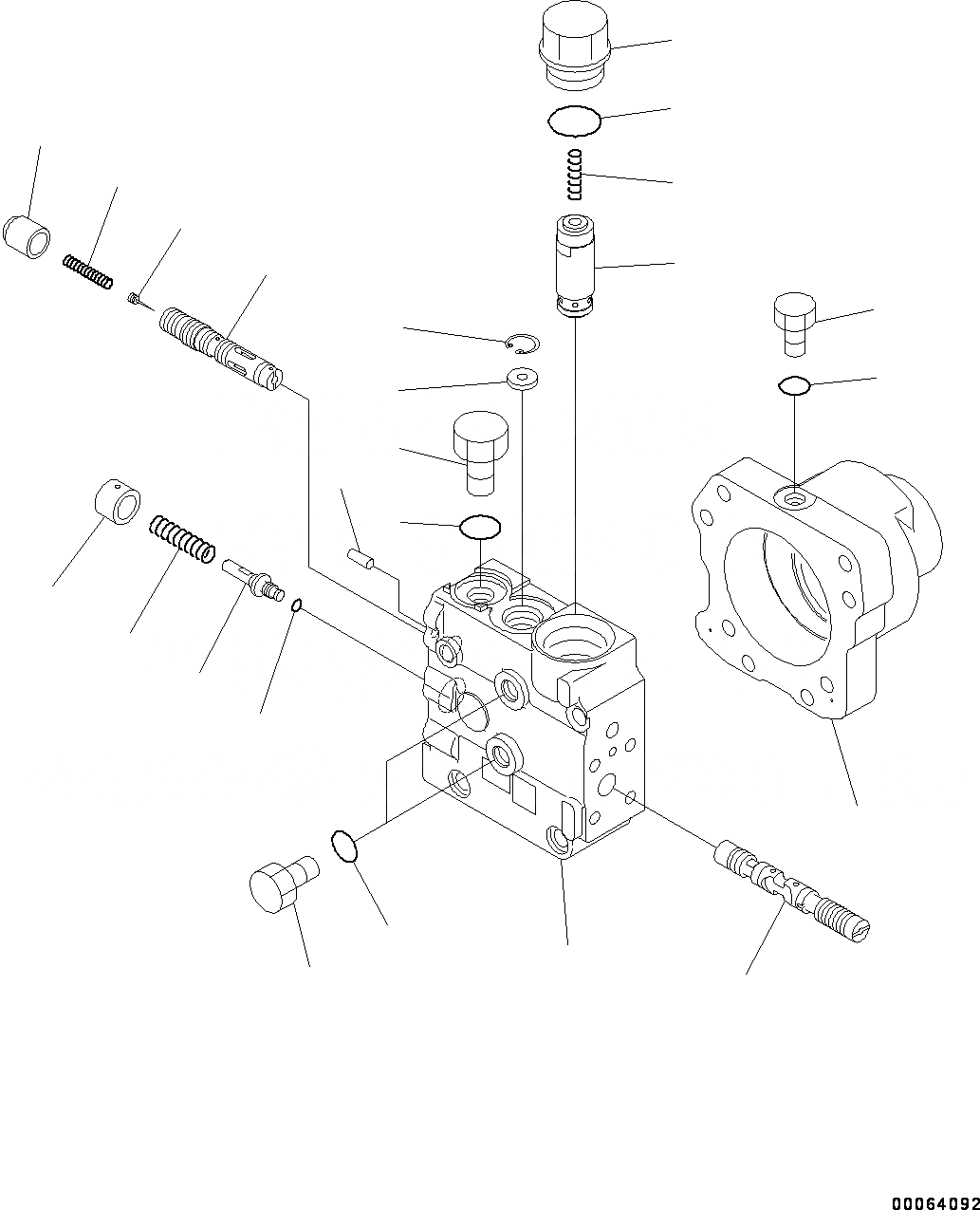 00064092