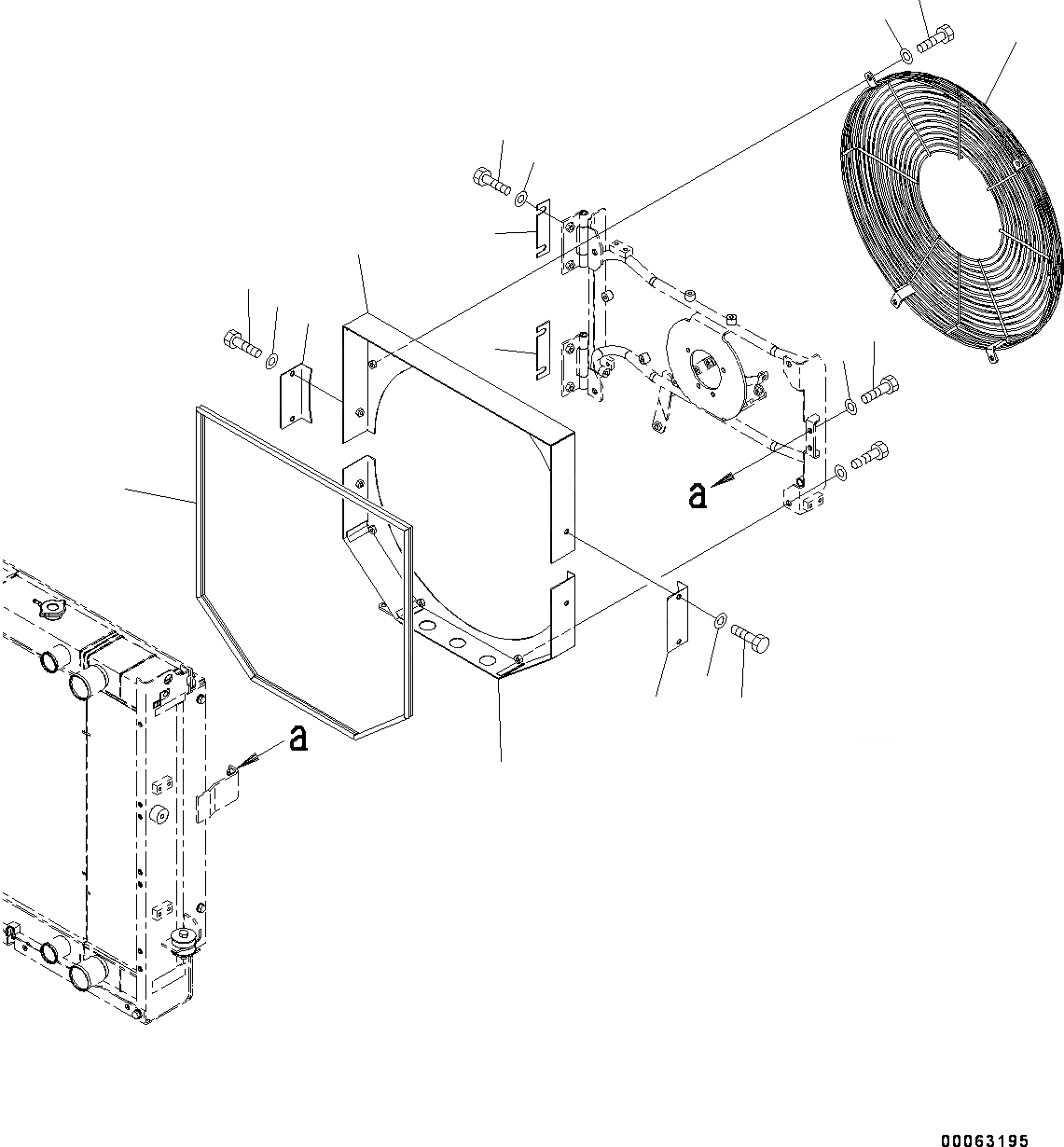 a
a
00063195