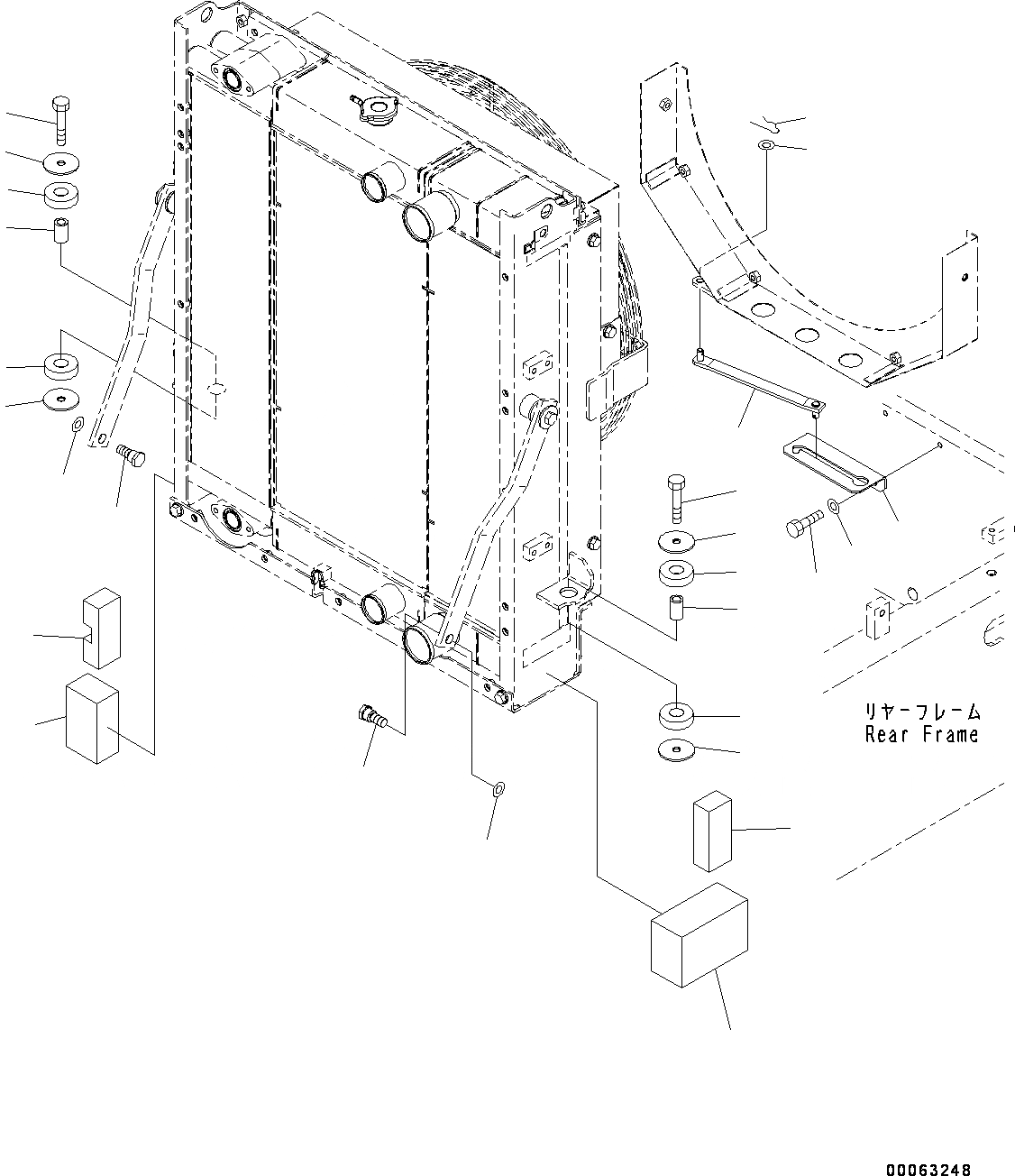 リヤーフレーム
Rear Frame

00063248