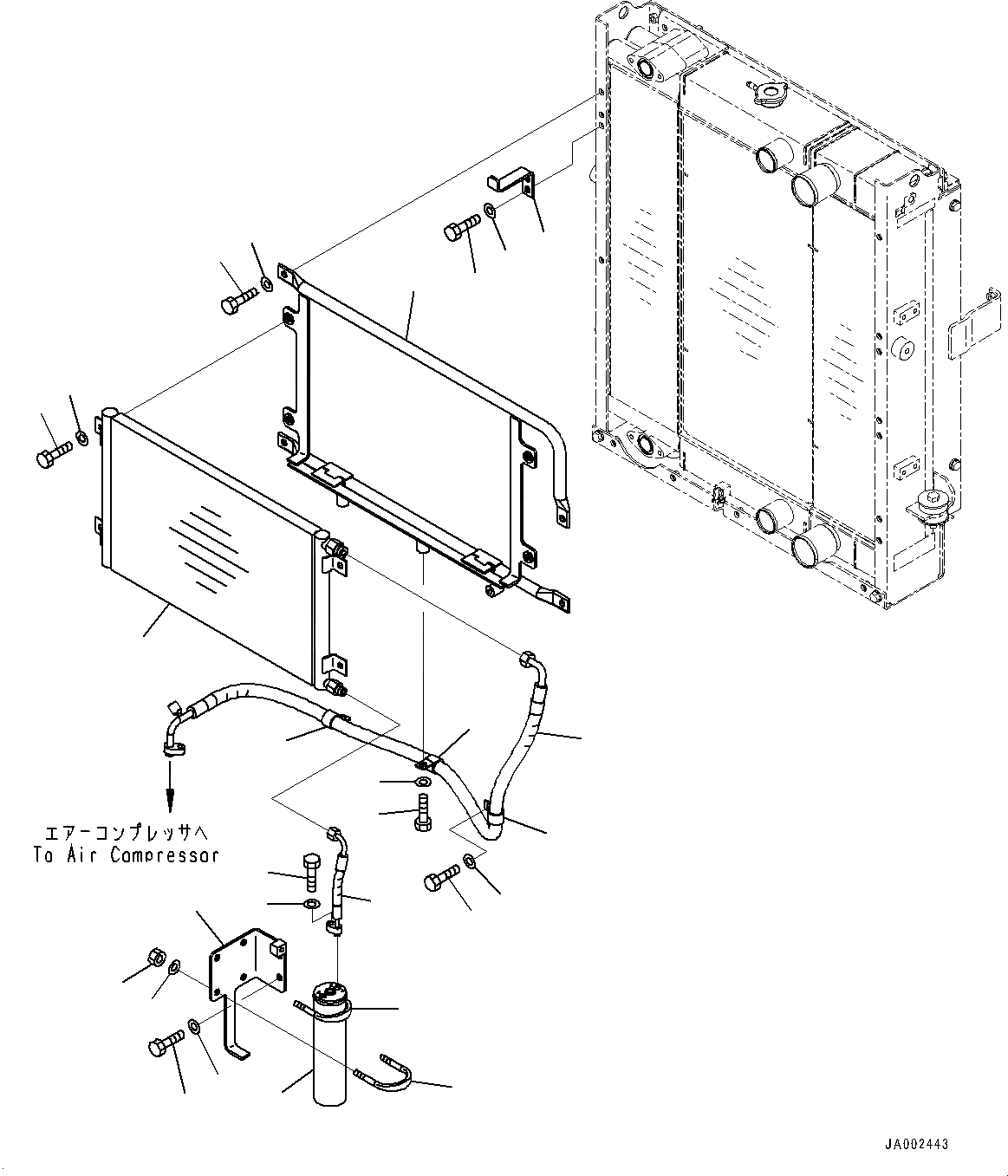 エアーコンプレッサへ
To Air Compressor

JA002443