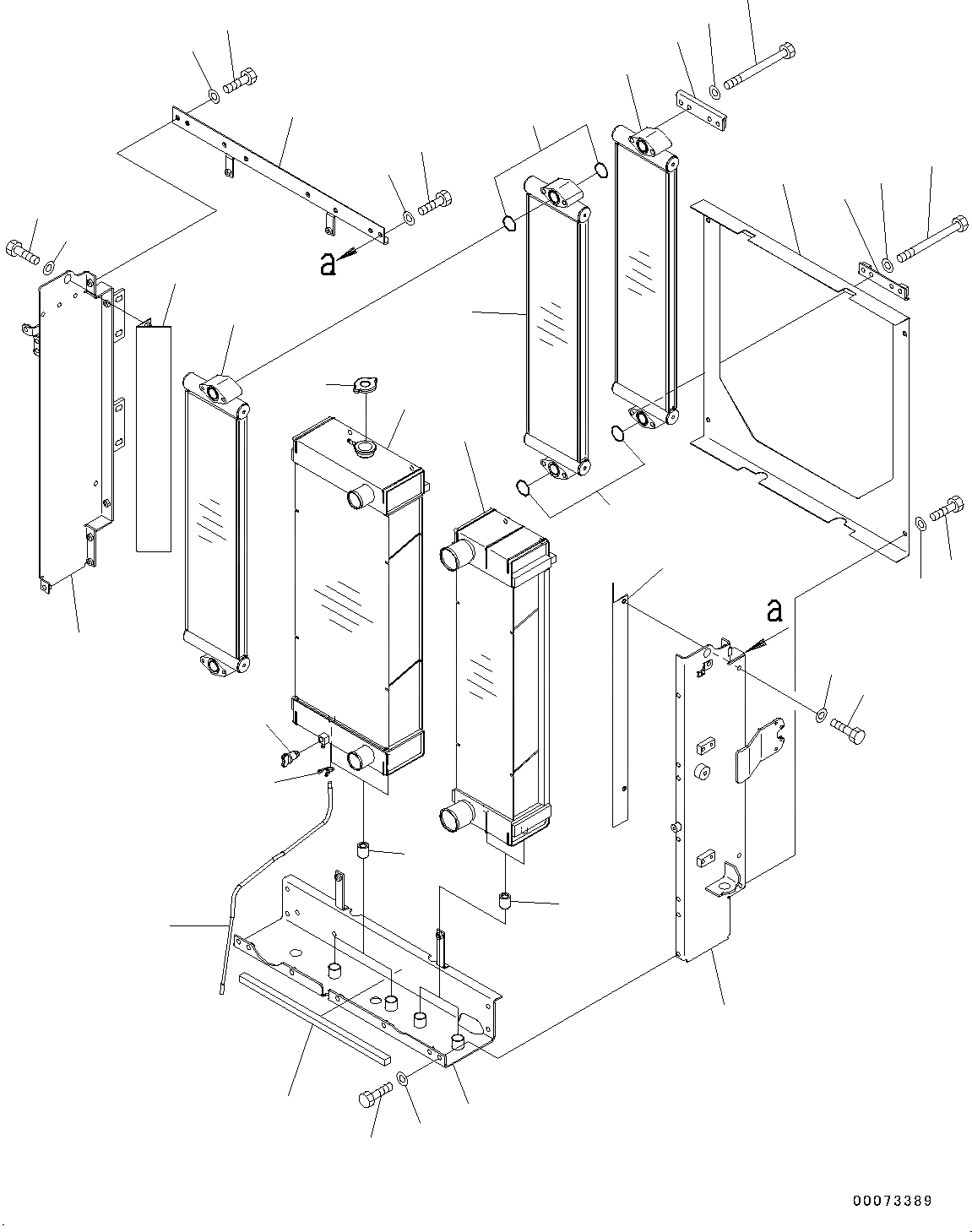 a

a

00073389