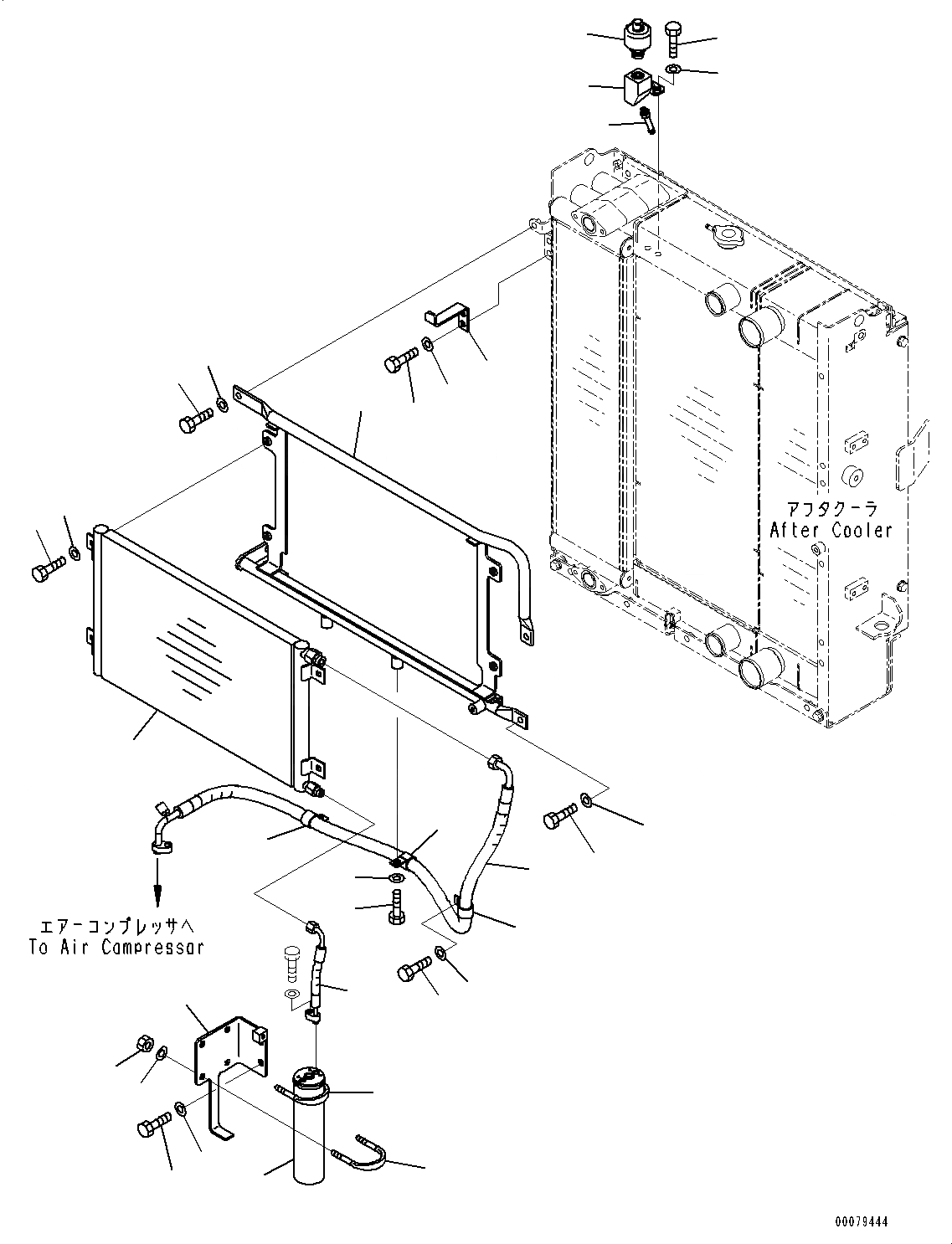 アフタクーラ
After Cooler

エアーコンプレッサへ
To Air Compressar

00079444