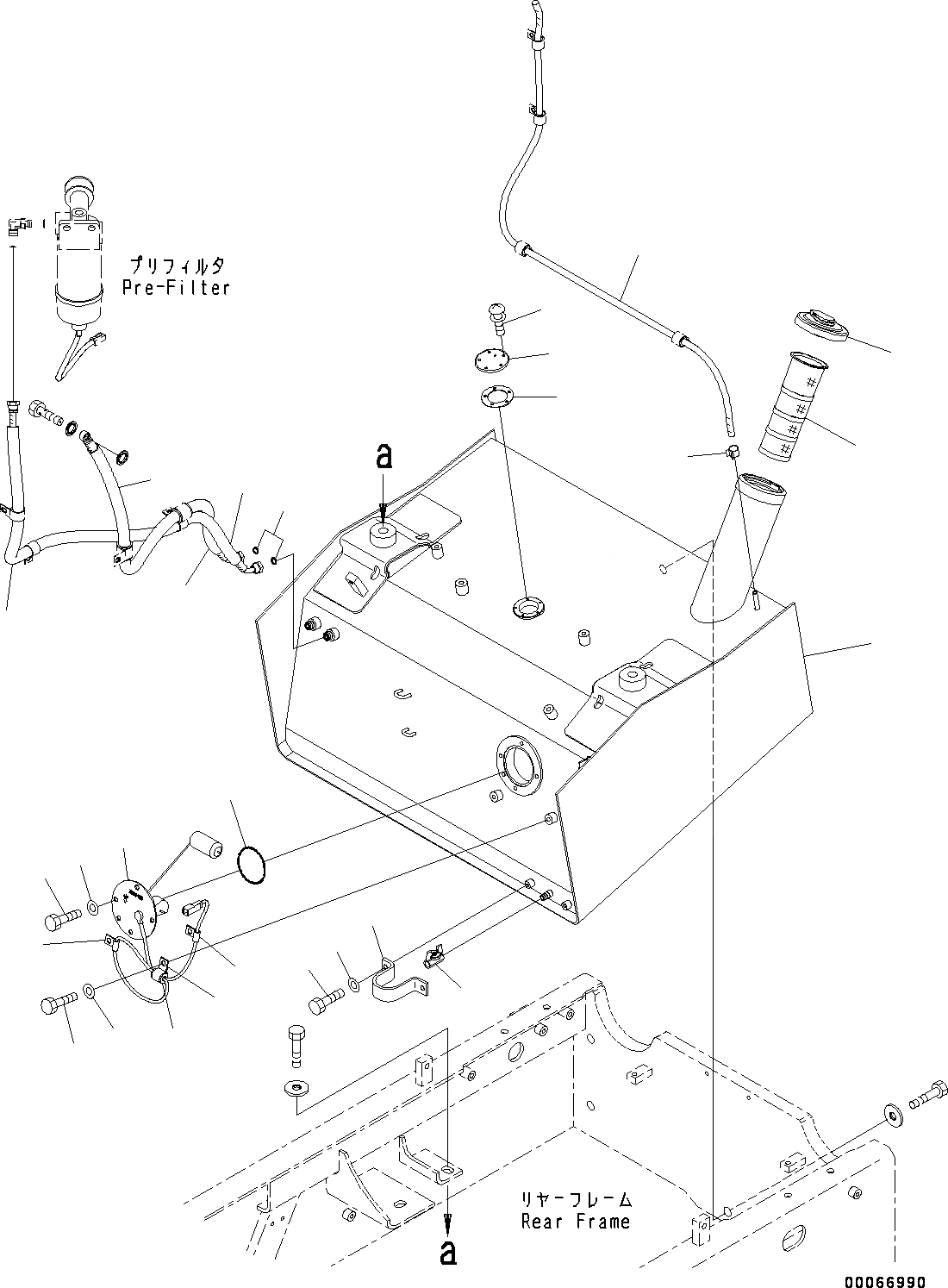 プリフィルタ
Pre-Filter

a

リヤーフレーム
Rear Frame

a

00066990