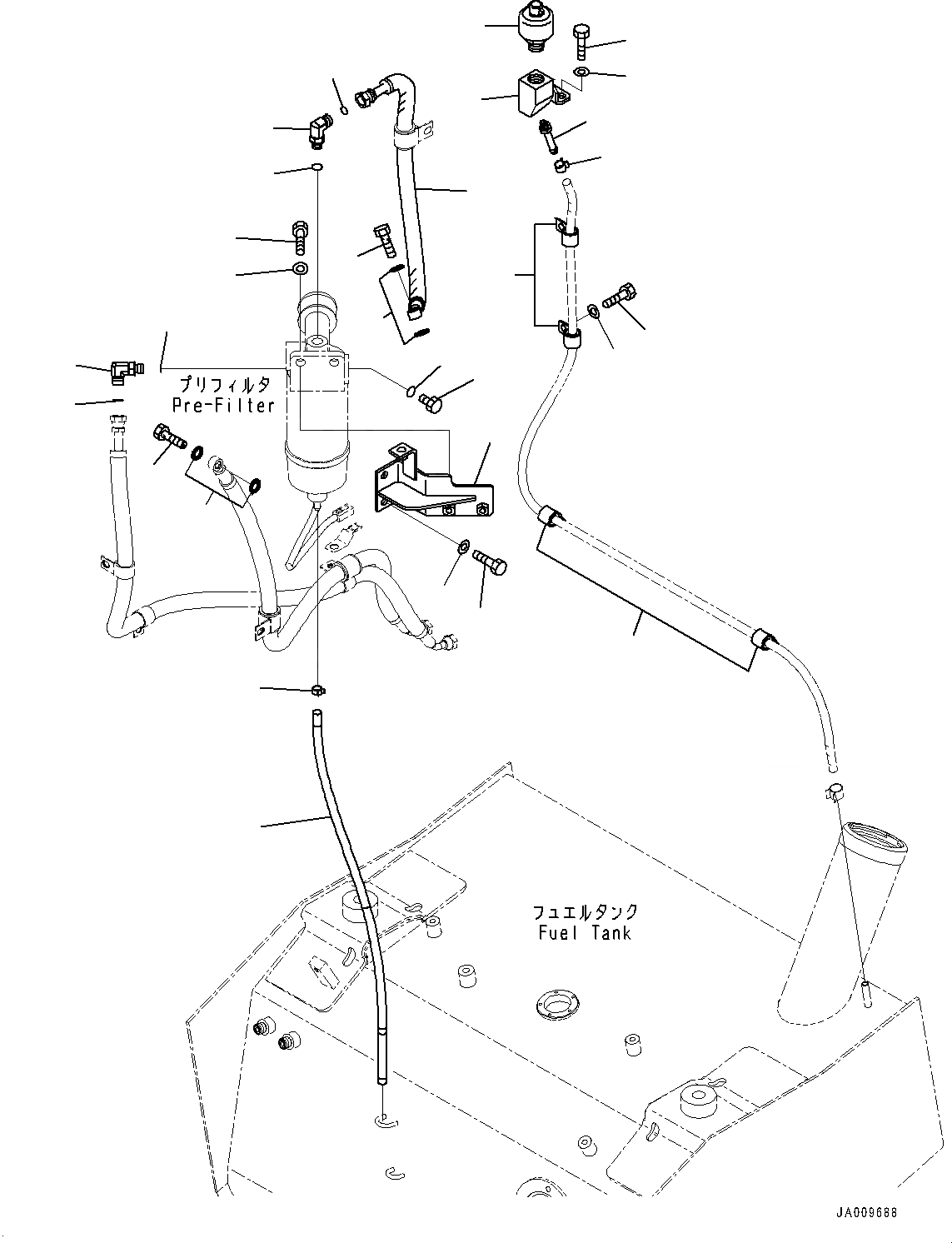 プリフィルタ
Pre-Filter

フュエルタンク
Fuel Tank

JA009686