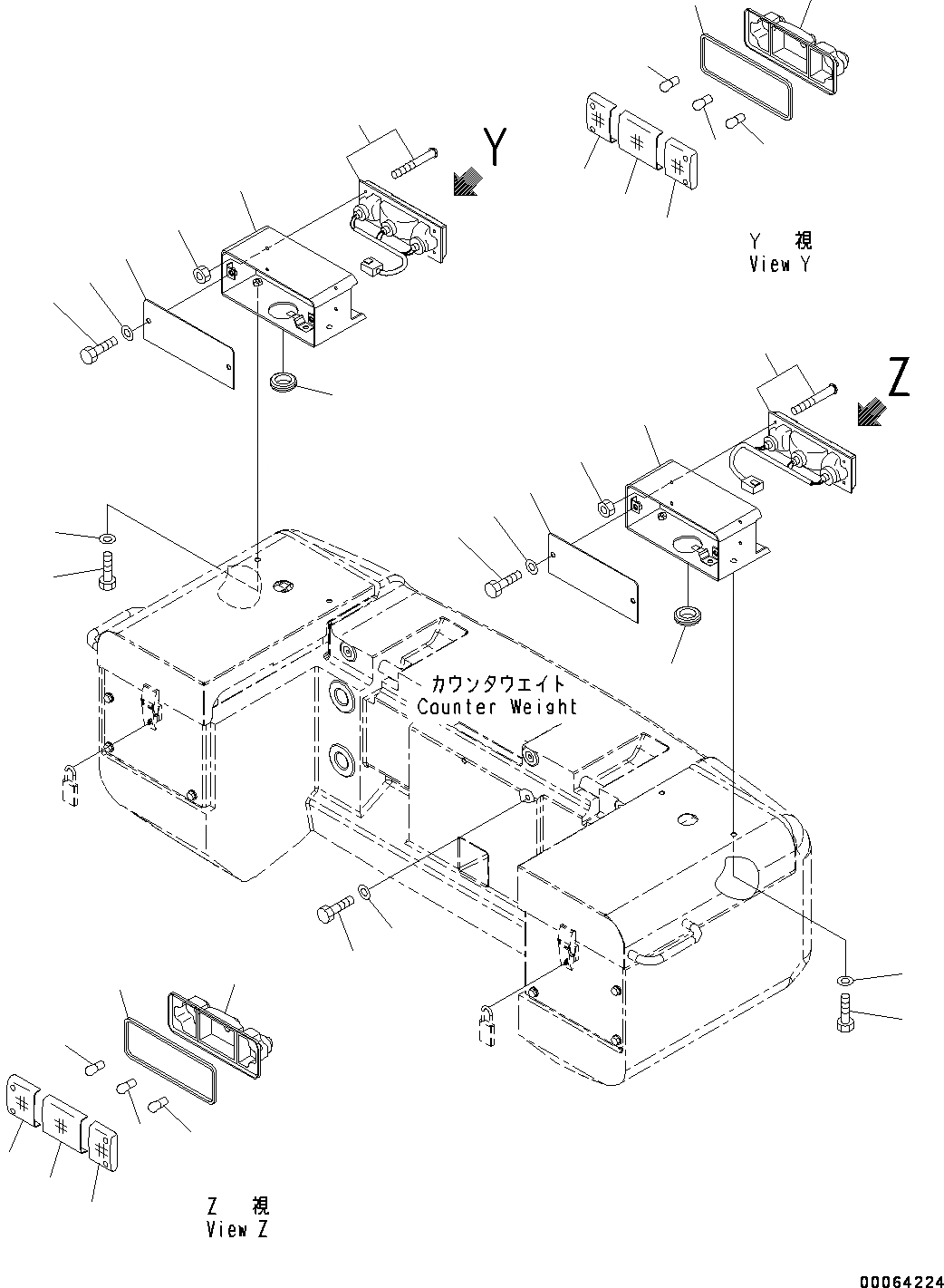 Y

Y 視
View Y

Z

カウンタウエイト
Counter Weight

Z 視
View Z

00064224