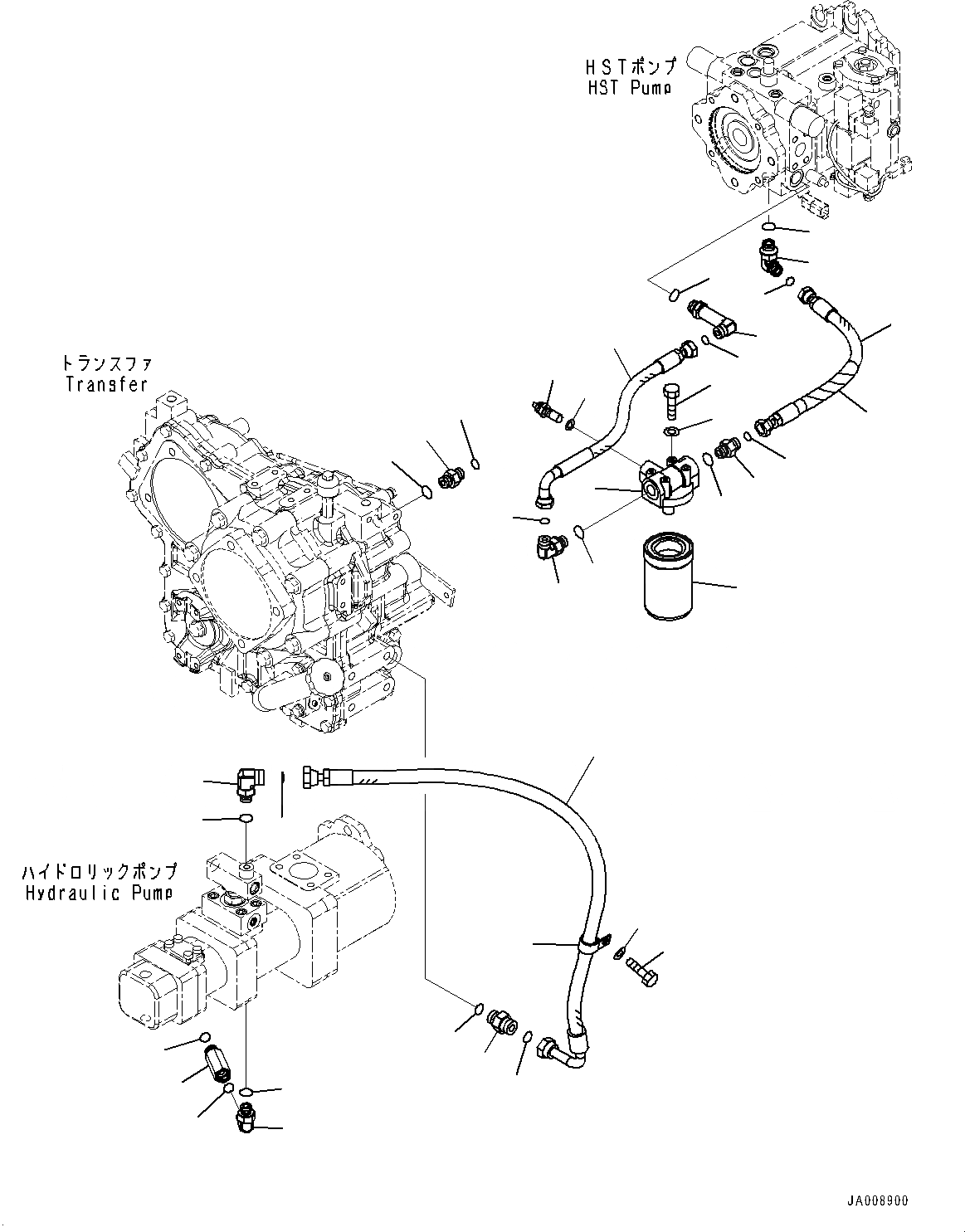 HSTポンプ
HST Pump

トランスファ
Transfer

ハイドロリックポンプ
Hydraulic Pump

JA008900