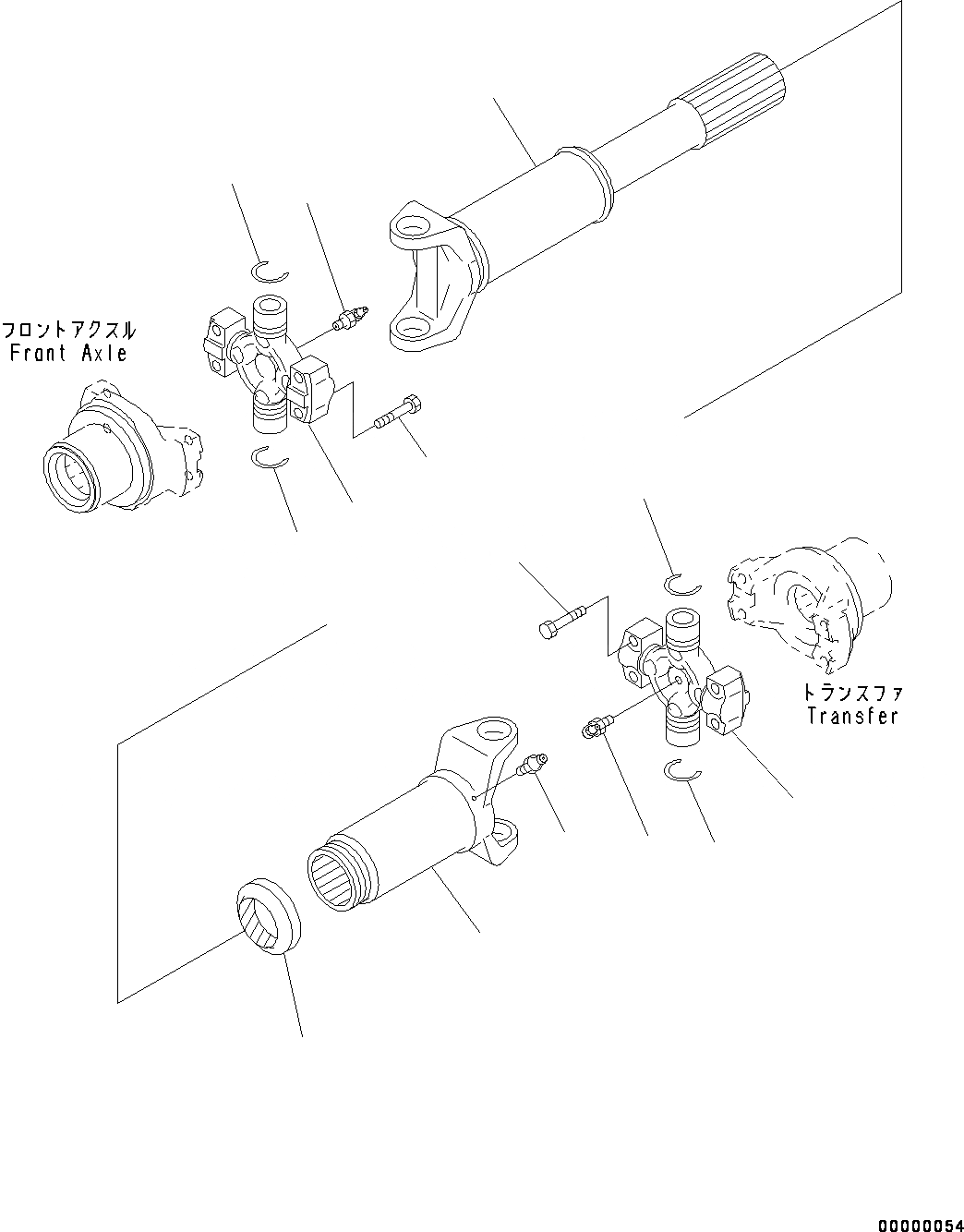 フロントアクスル
Front Axle

トランスファ
Transfer

00000054