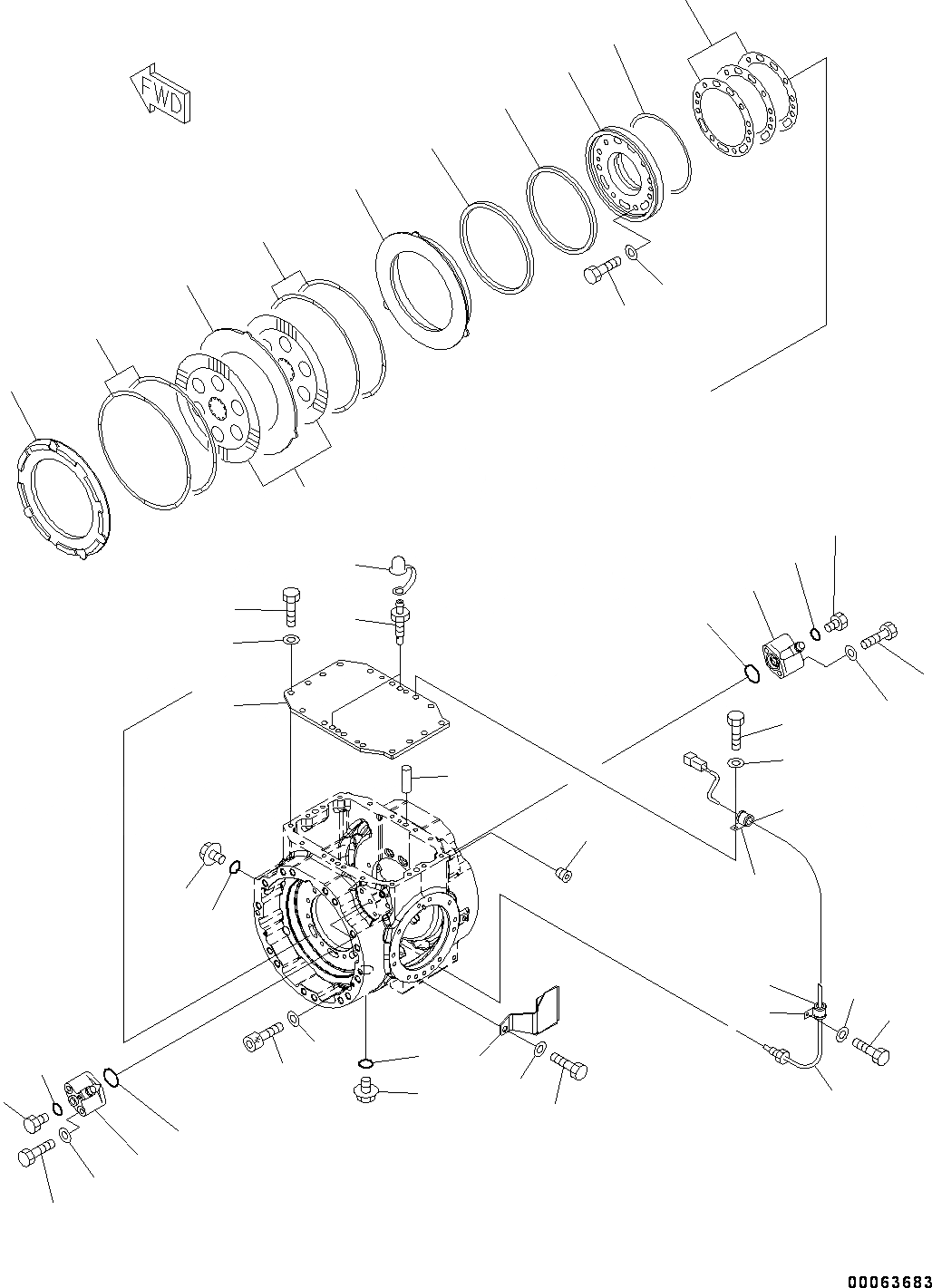 FWD

00063683