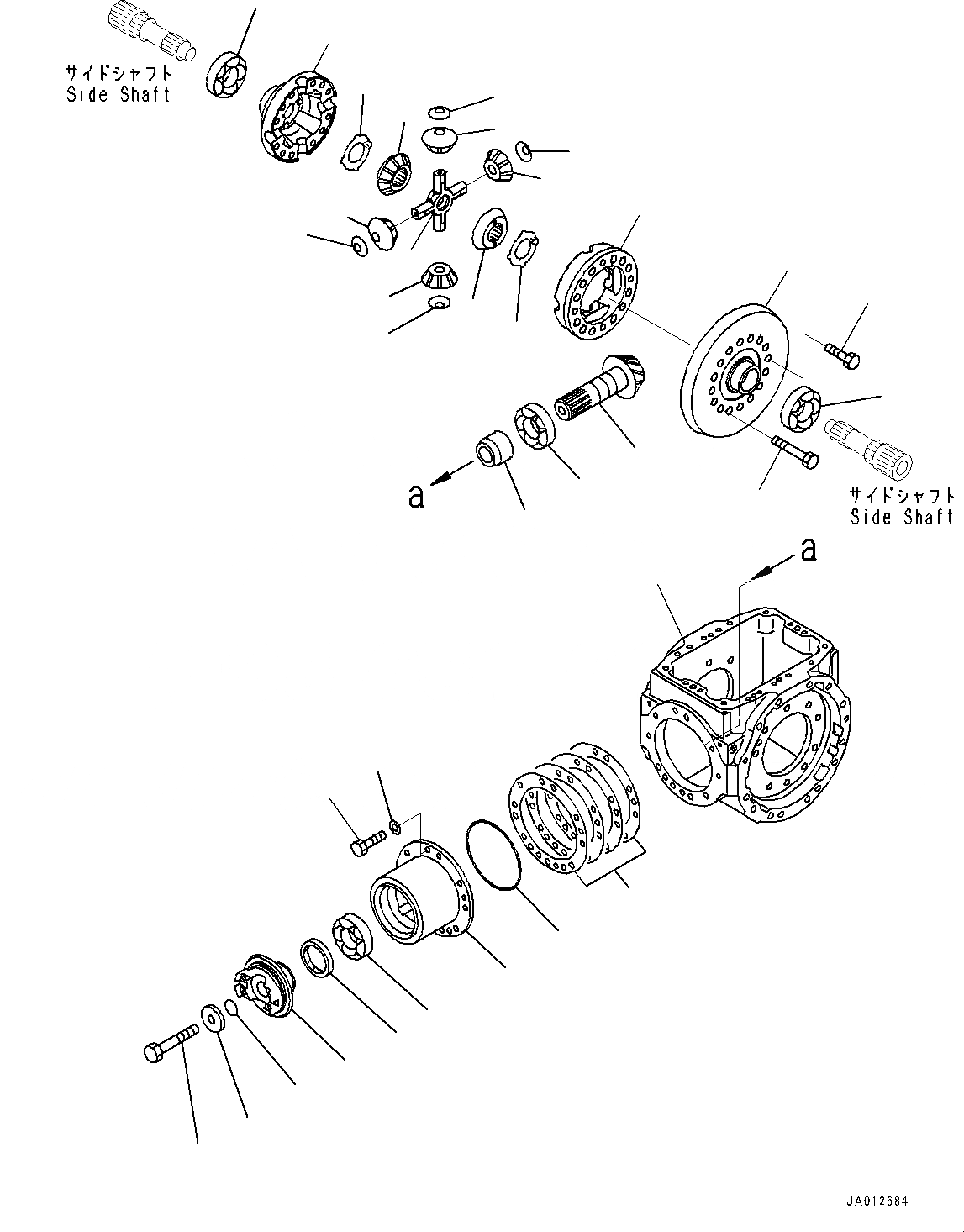 サイドシャフト
Side Shaft

a

サイドシャフト
Side Shaft

a

JA012684