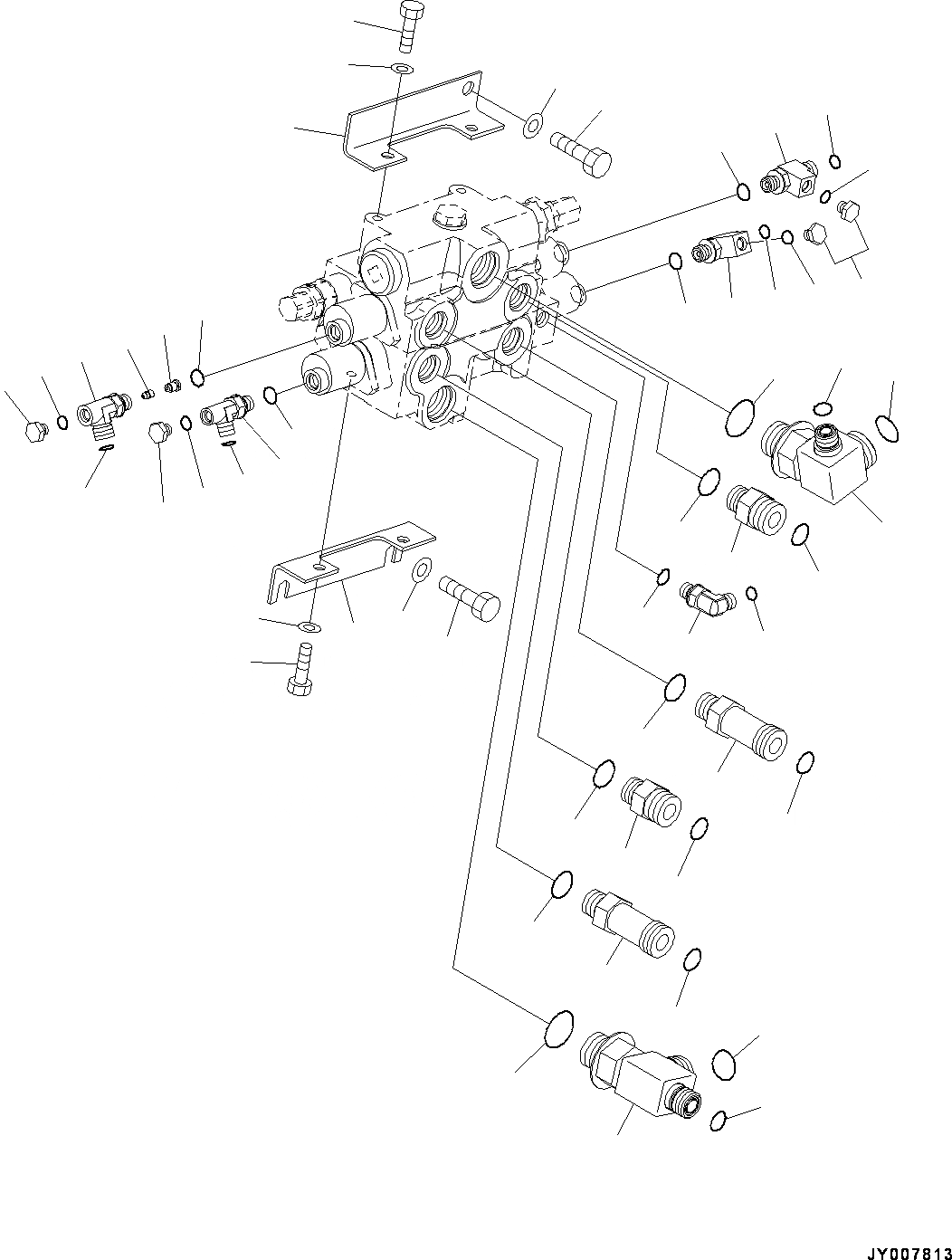 JY007813