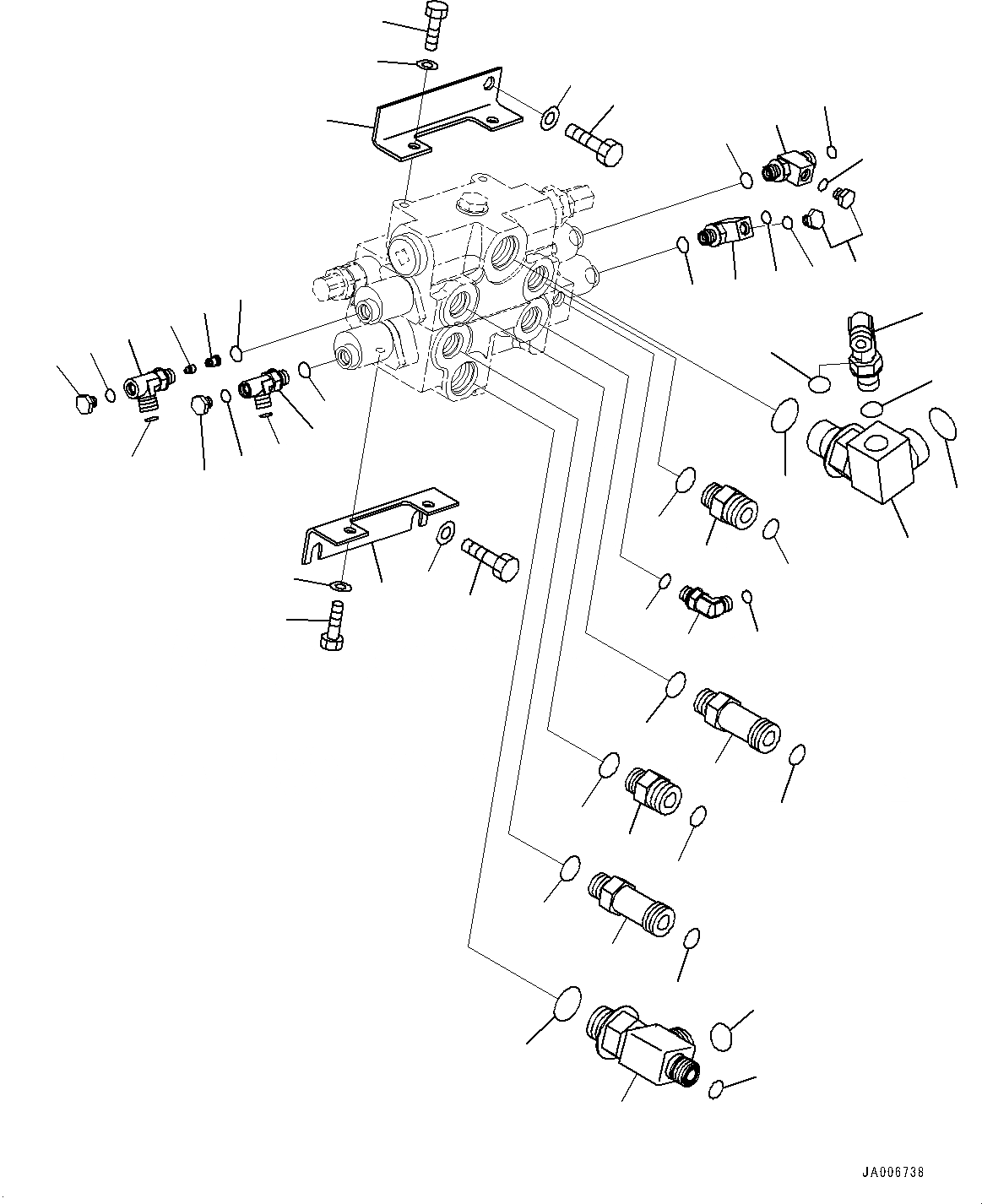 JA006738