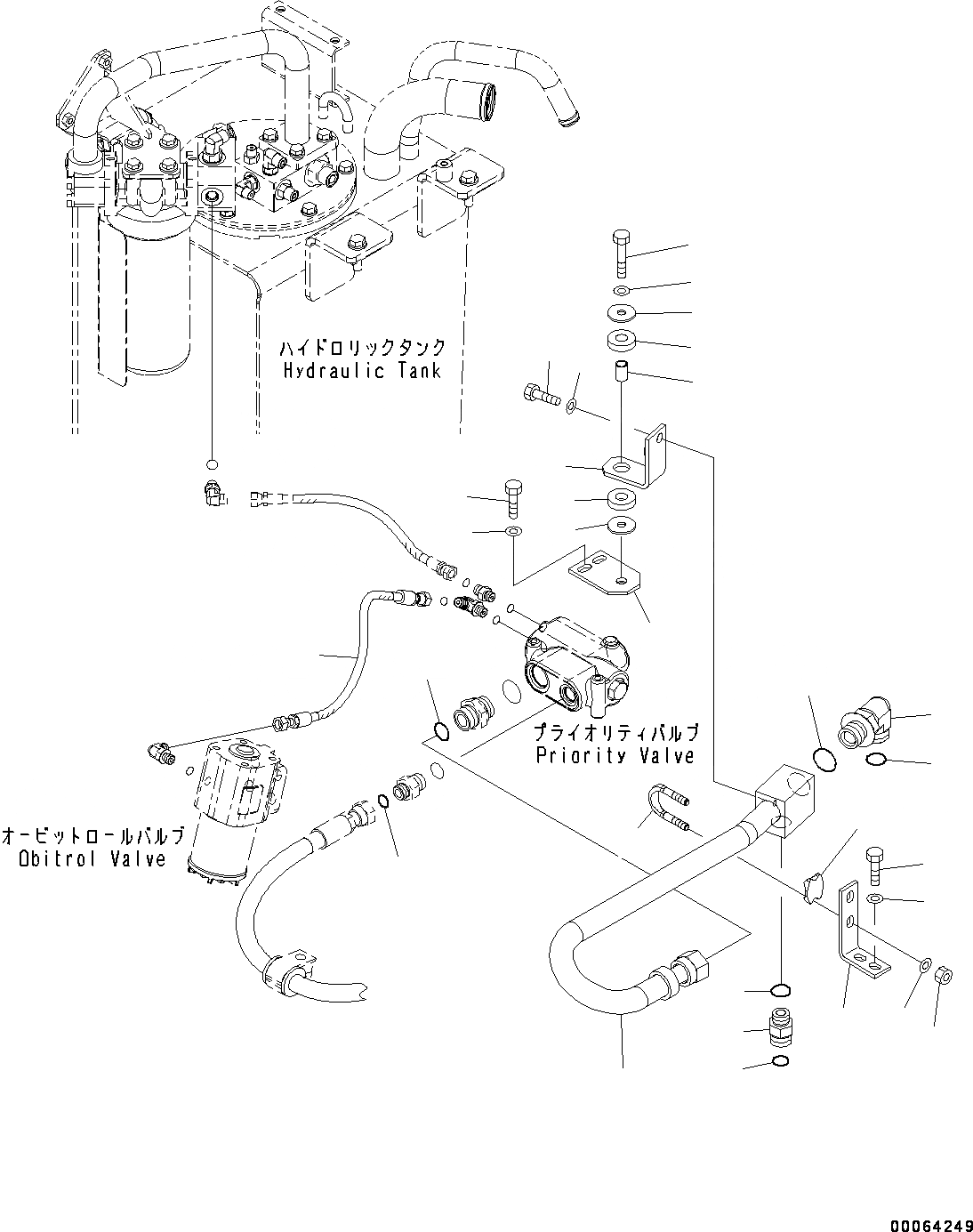 ハイドロリックタンク
Hydraulic Tank

プライオリティバルブ
Priority Valve

オービットロールバルブ
Obitrol Valve

00064249