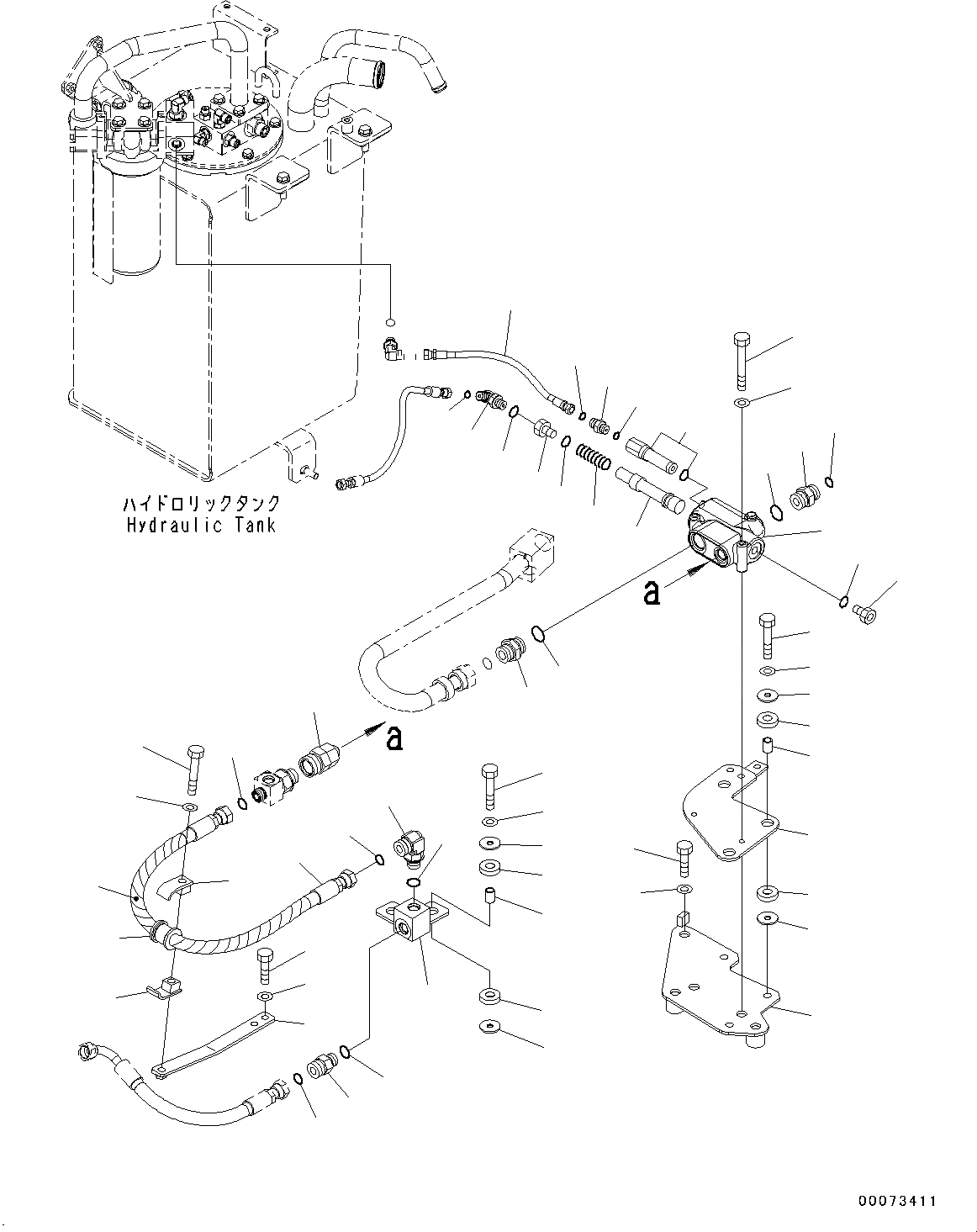 ハイドロリックタンク
Hydraulic Tank

a

a

00073411