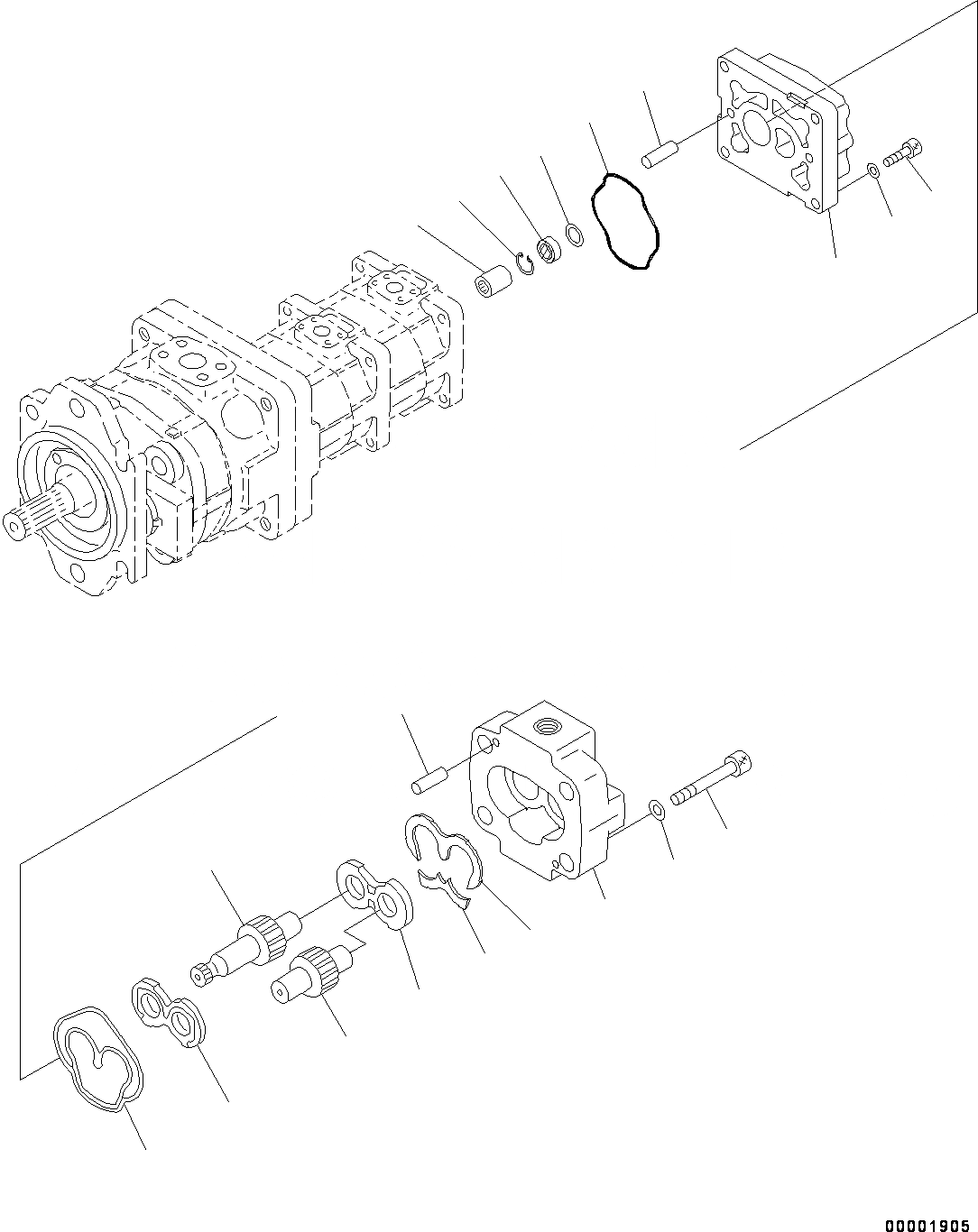 00001905