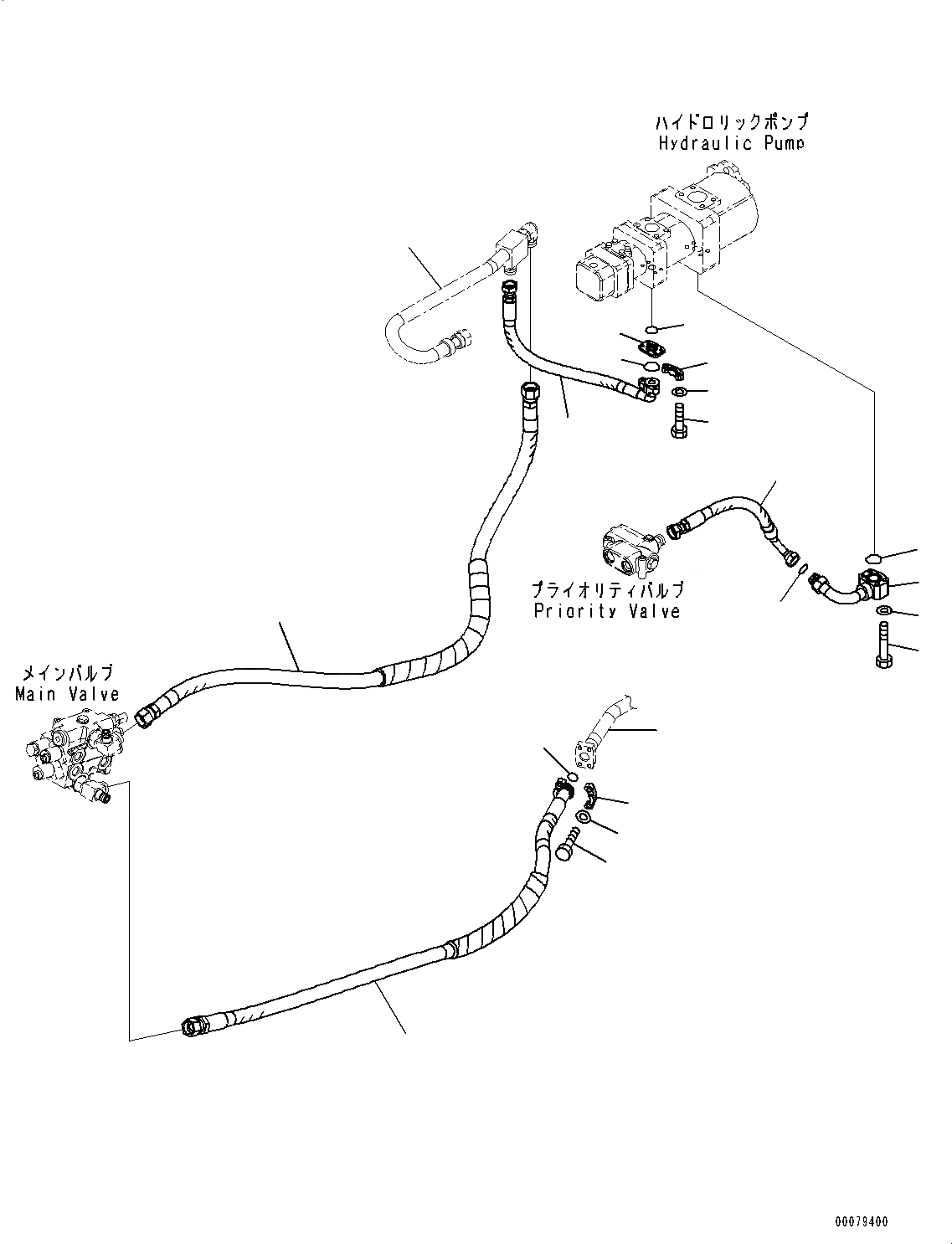 ハイドロリックポンプ
Hydraulic Pump

プライオリティバルブ
Priority Valve

メインバルブ
Main Valve

00079400