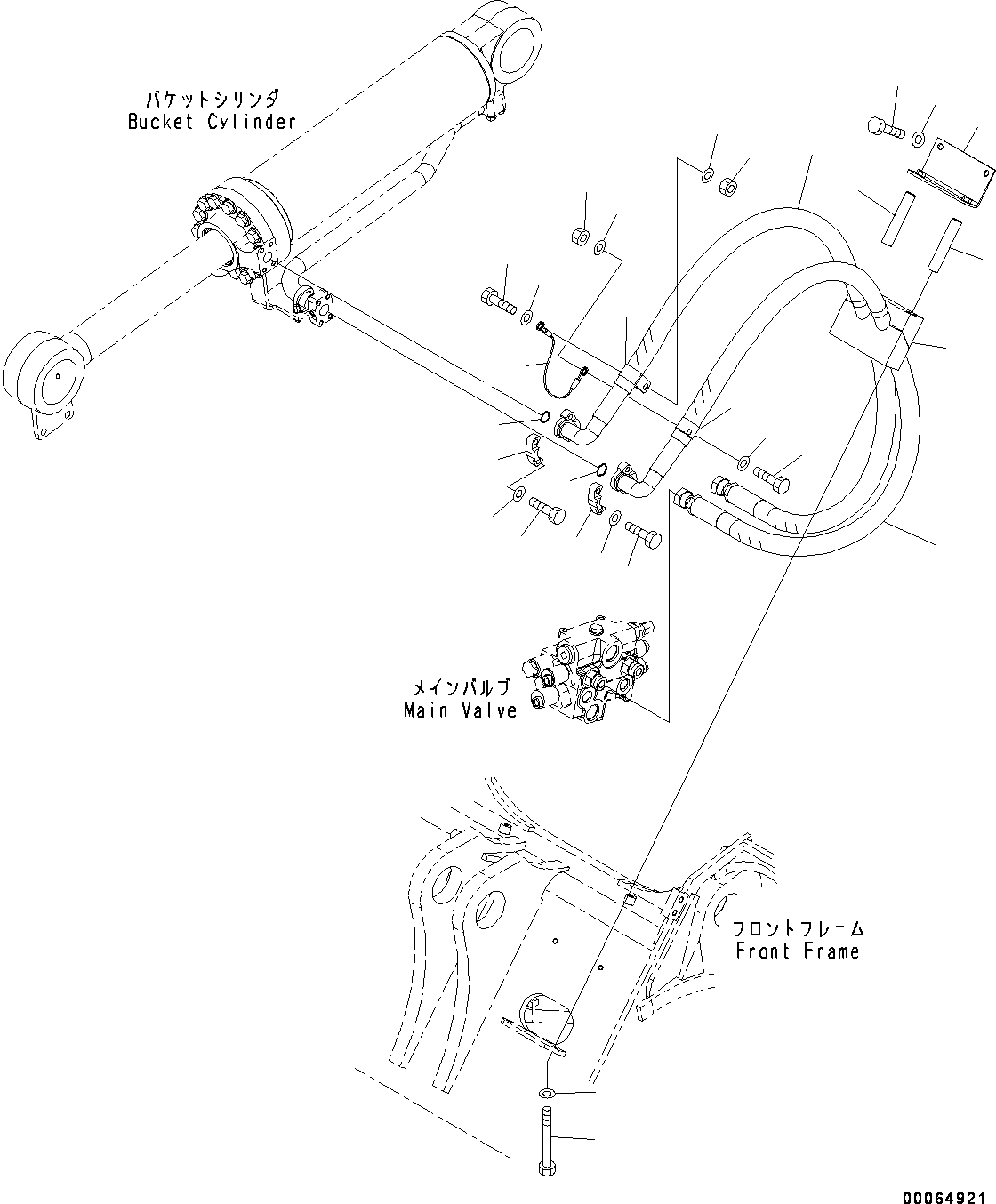 バケットシリンダ
Bucket Cylinder

メインバルブ
Main Valve

フロントフレーム
Front Frame

00064921