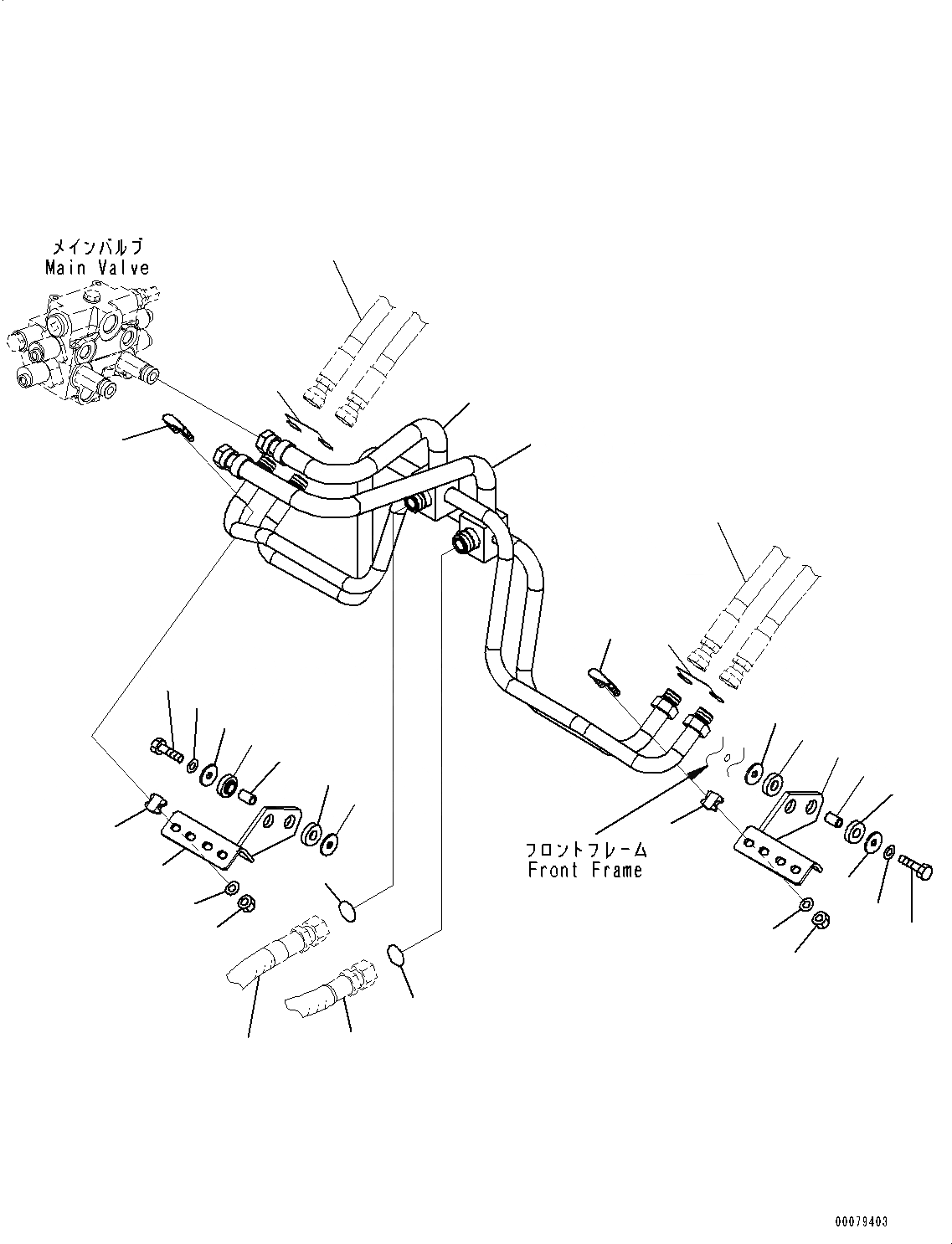 メインバルブ
Main Valve

フロントフレーム
Front Frame

00079403