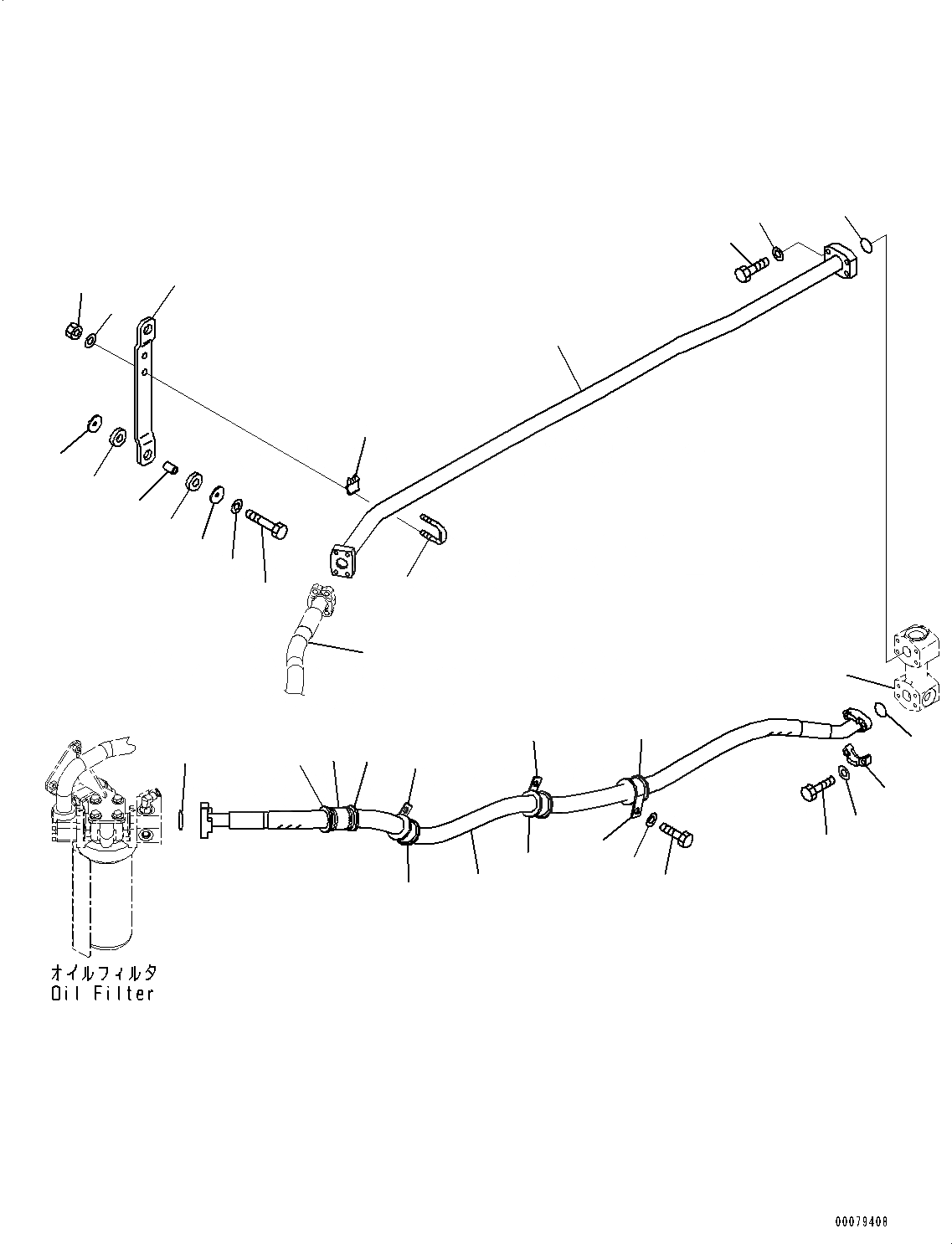 オイルフィルタ
Oil Filter

00079408