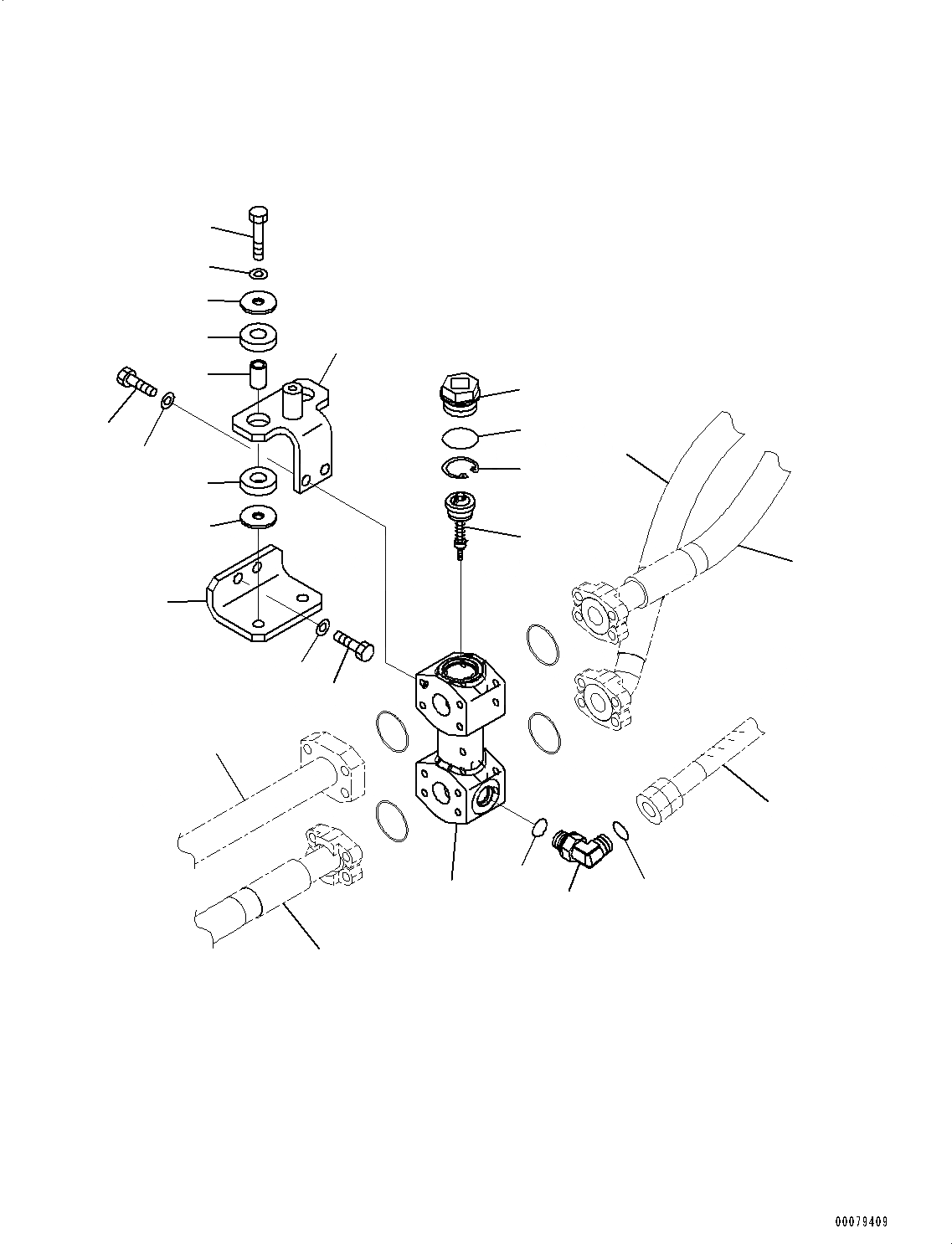 00079409