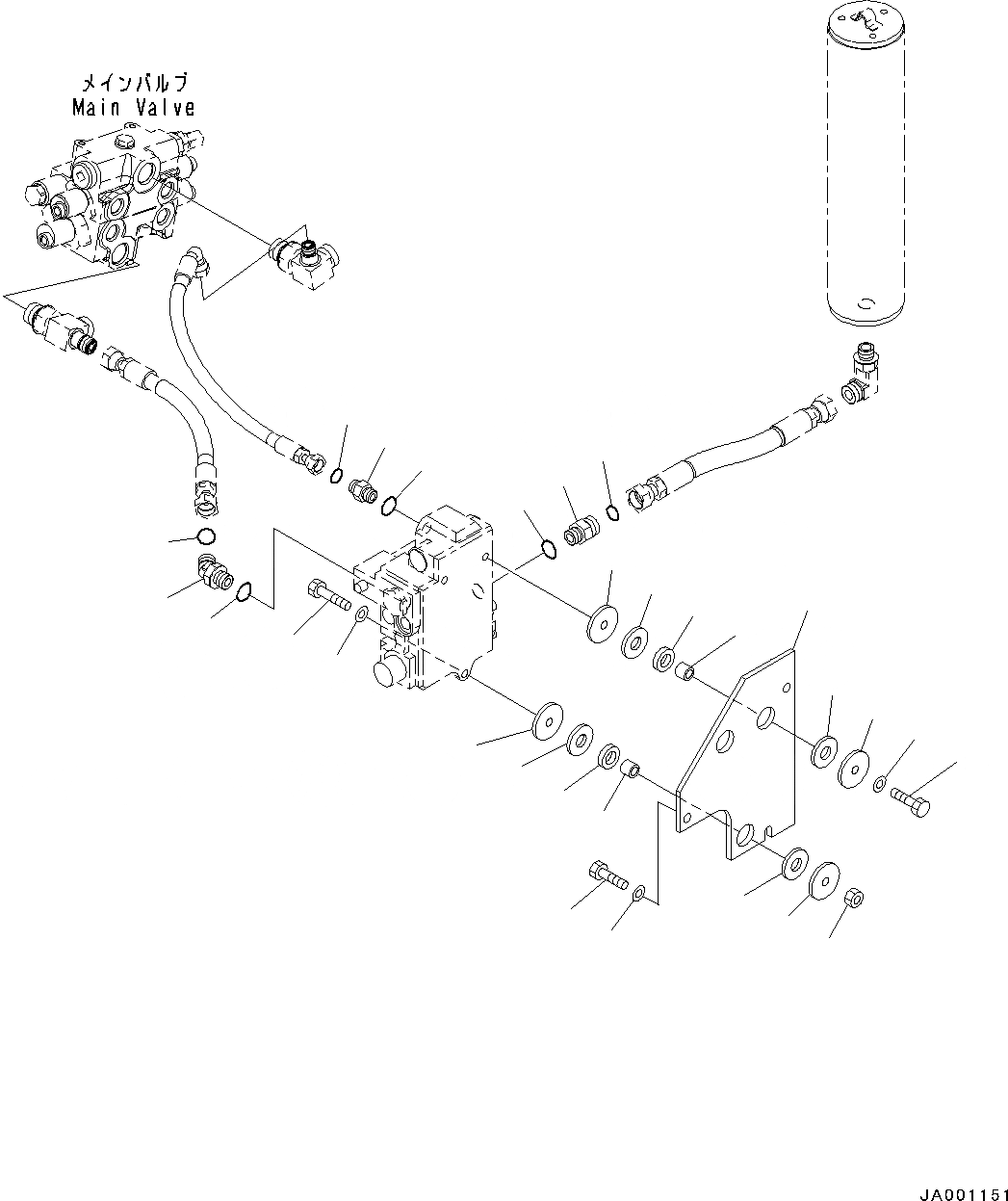 メインバルブ
Main Valve

JA001151