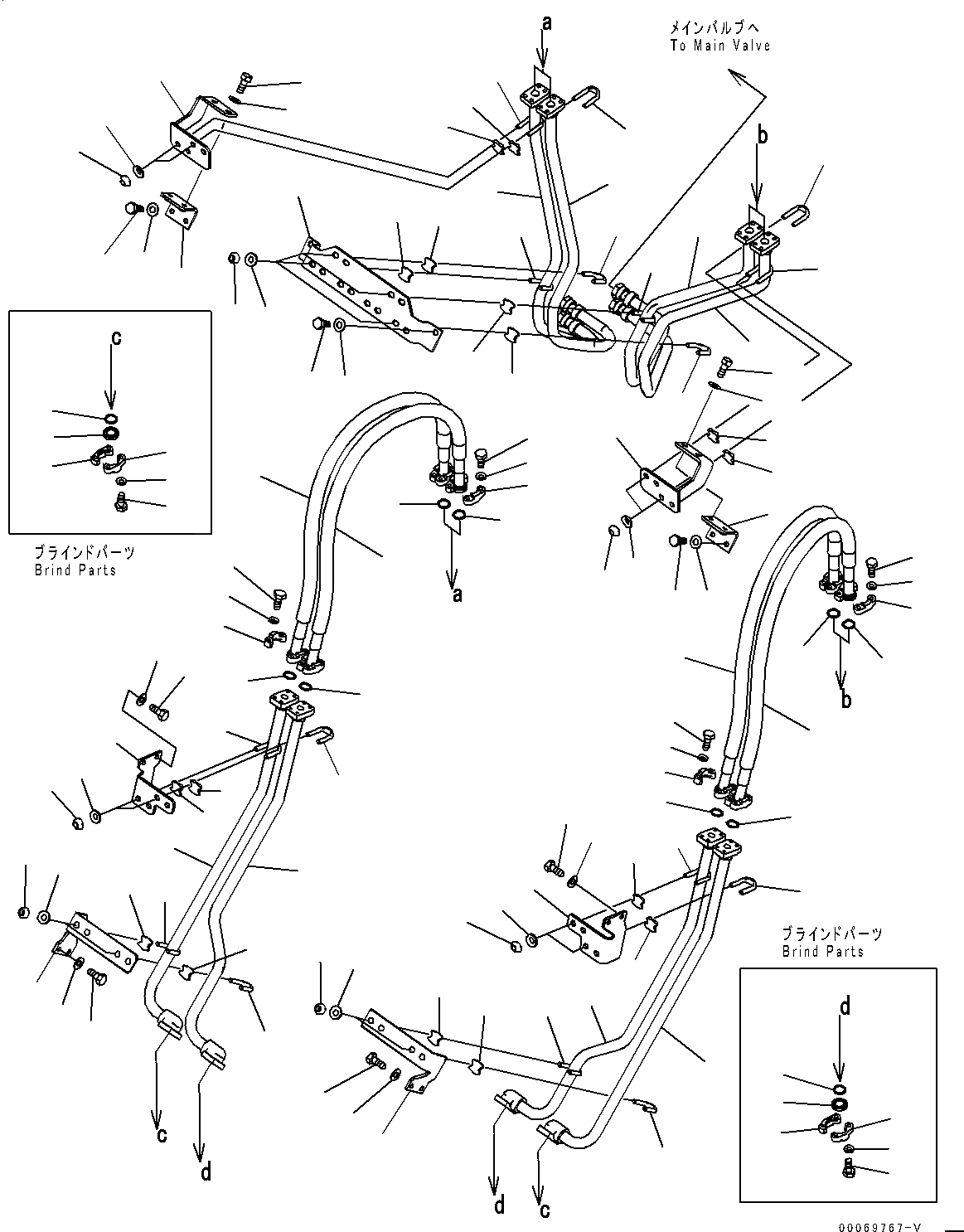 a
メインバルブへ
To Main Valve
b
c
ブラインドパーツ
Brind Parts
a
b
ブラインドパーツ
Brind Parts
d
c
d
d
c
00069767-V