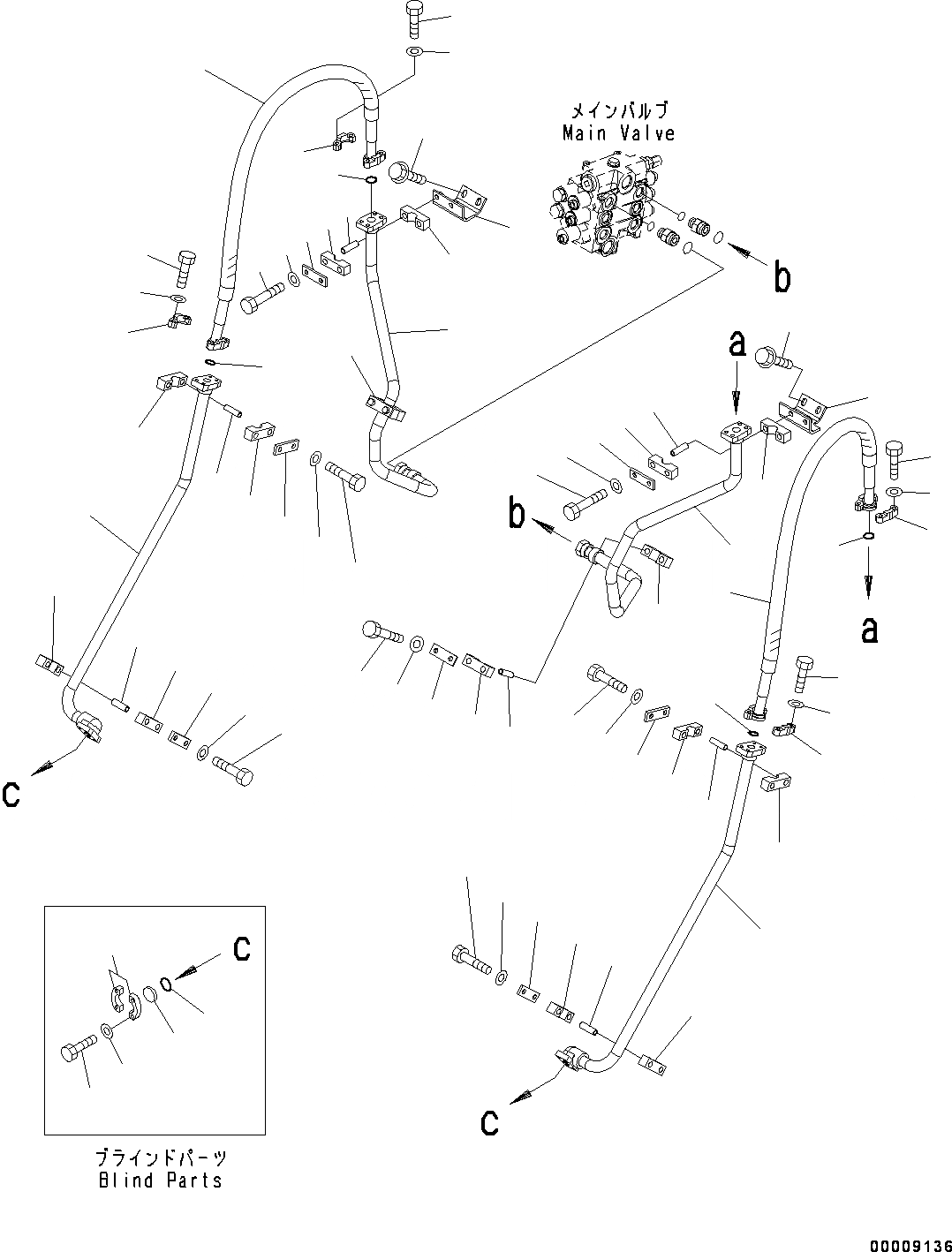 メインバルブ
Main Valve

b

a

b

a

c

c

c

ブラインドパーツ
Blind Parts

00009136