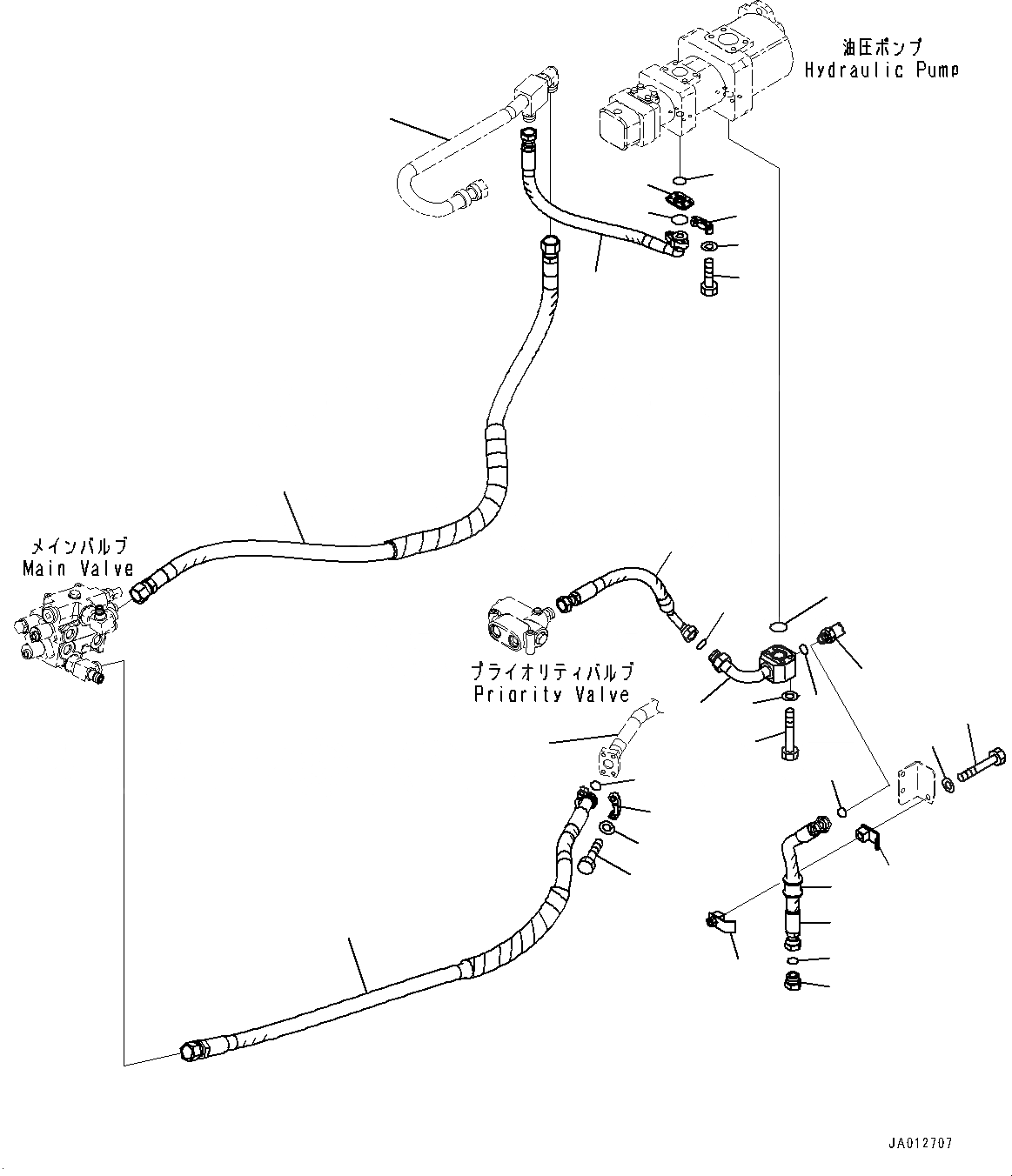 油圧ポンプ
Hydraulic Pump

メインバルブ
Main Valve

プライオリティバルブ
Priority Valve

JA012707