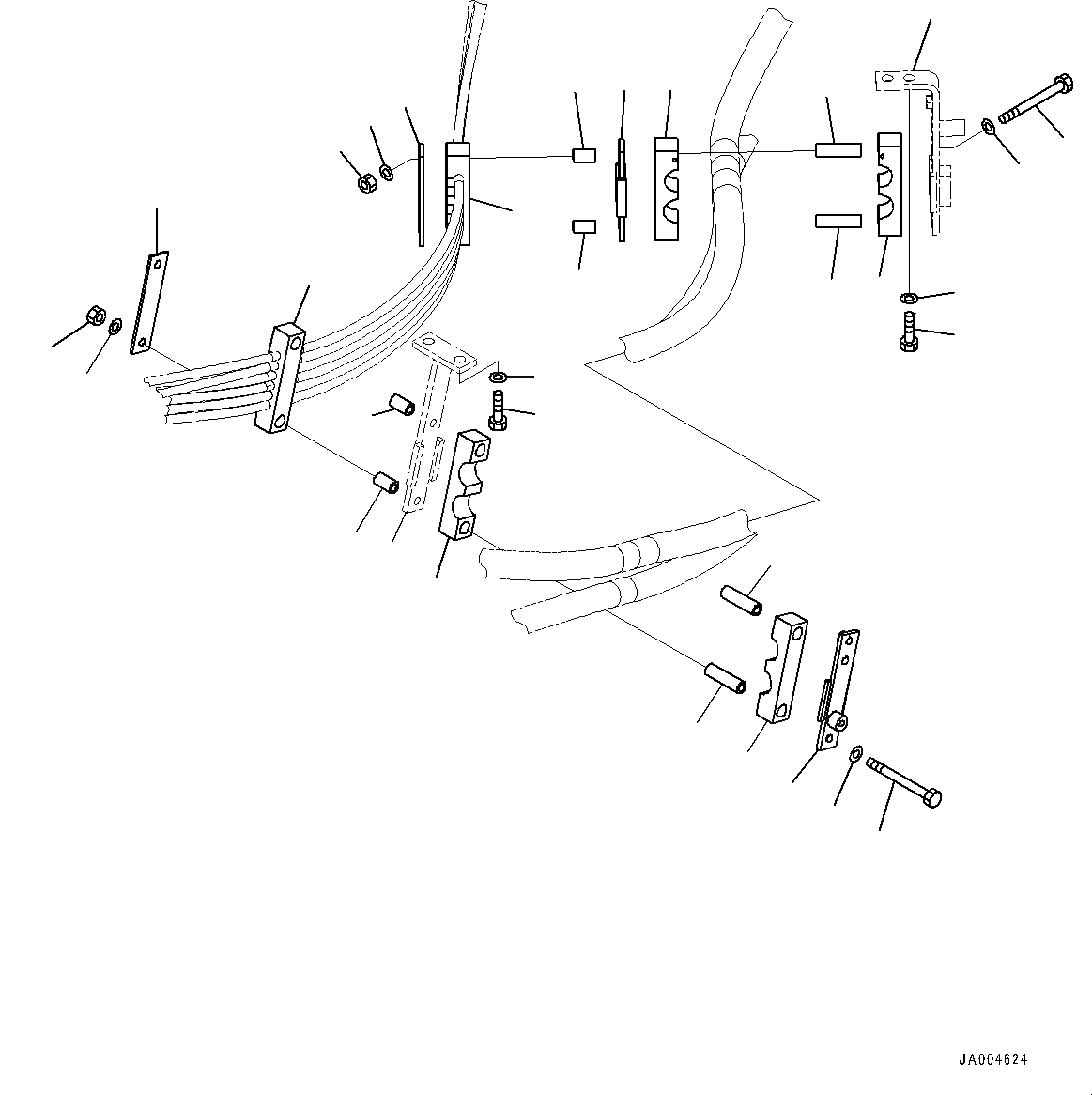 JA004624