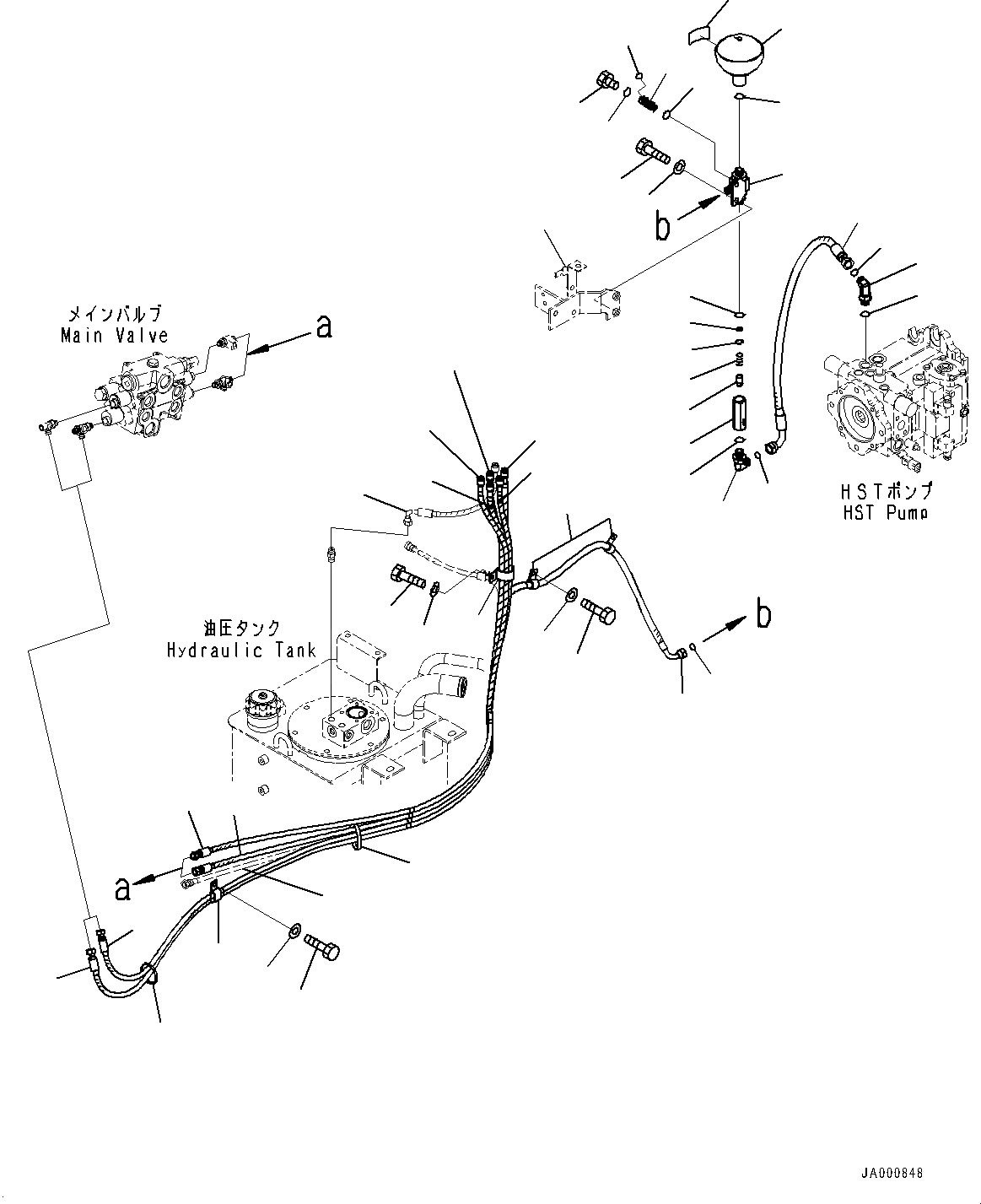 b

メインバルブ
Main Valve

a

HSTポンプ
HST Pump

油圧タンク
Hydraulic Tank

b

a

JA000848