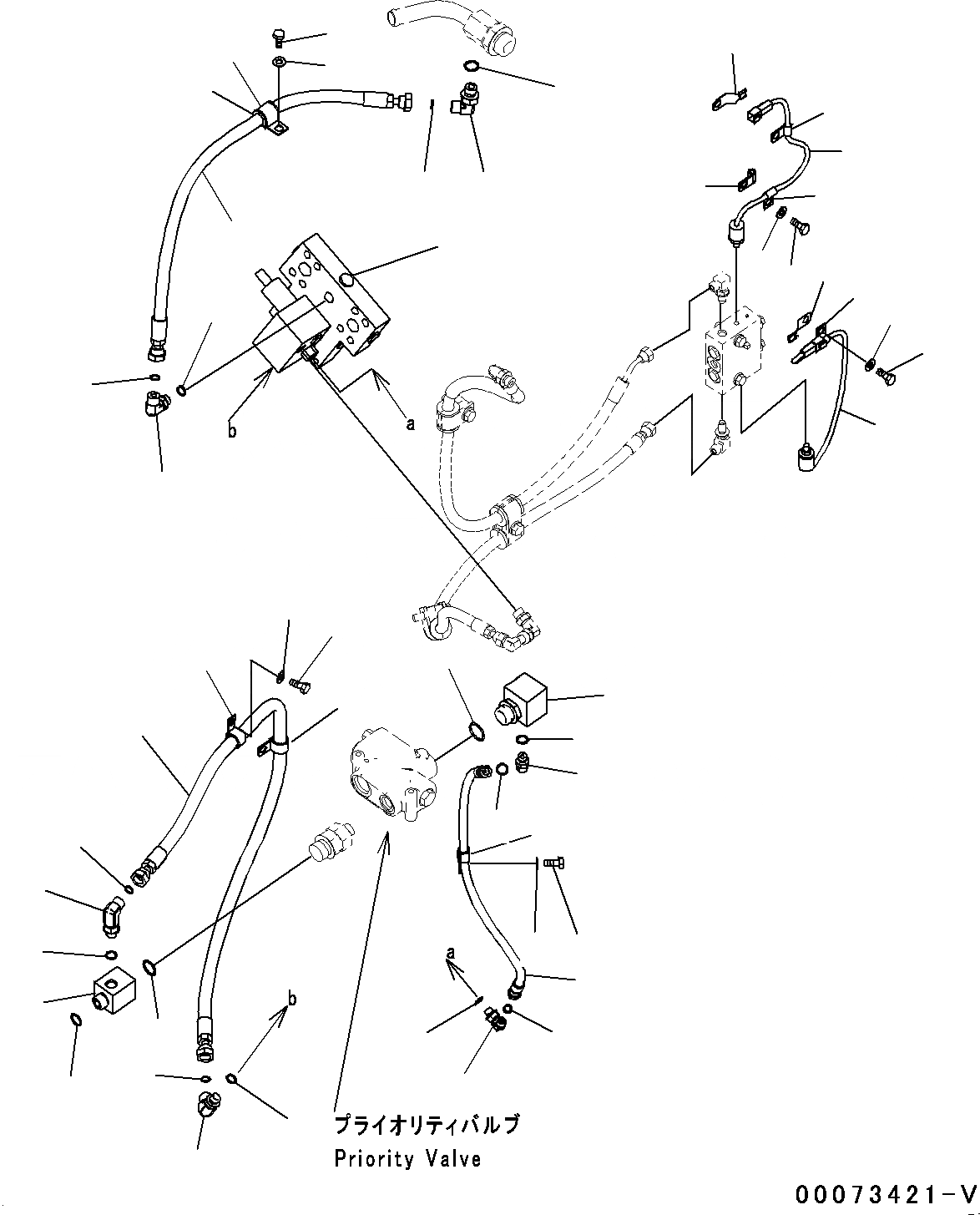 b

a

a

b

プライオリティバルブ
Priority Valve

00073421-V