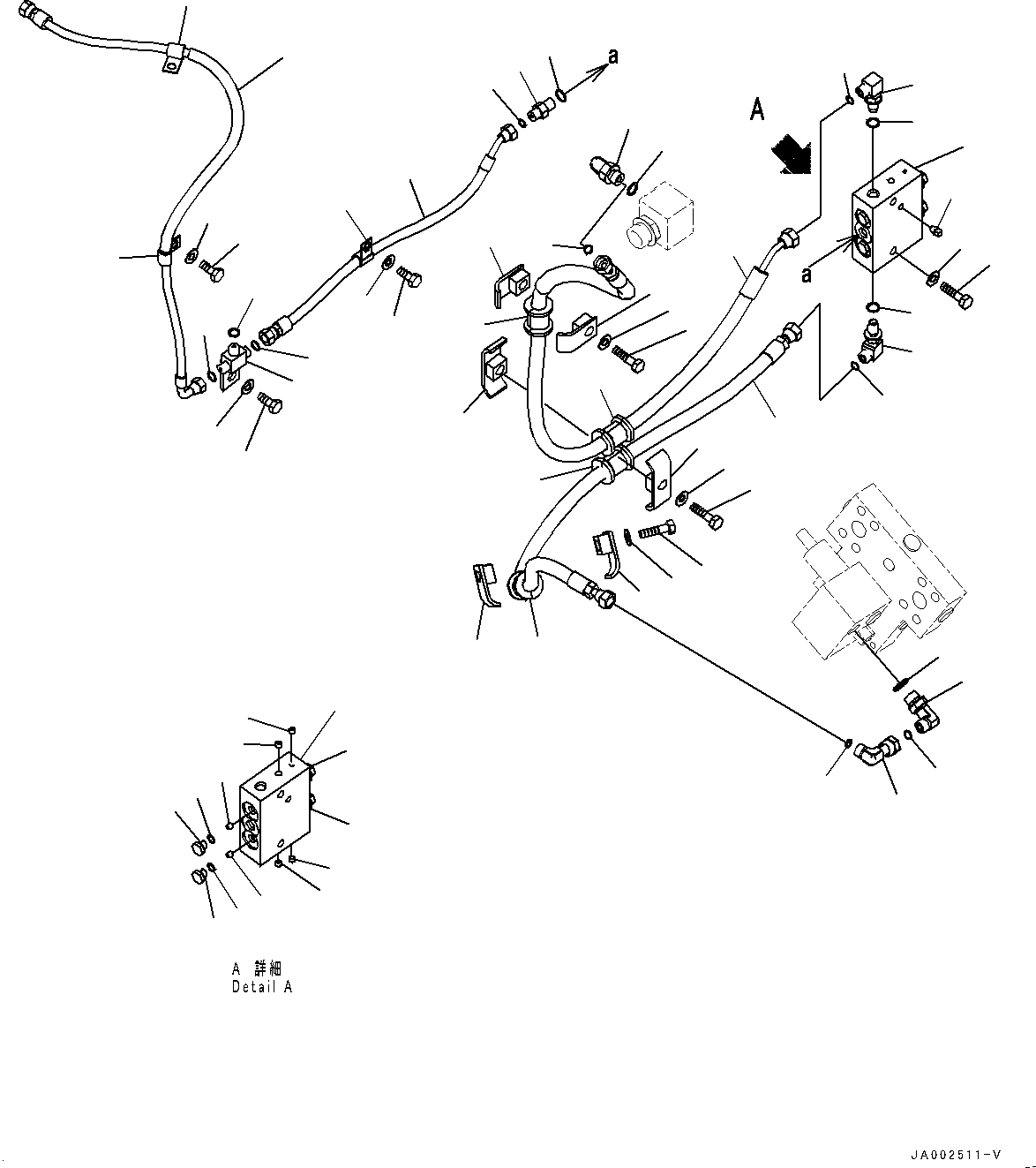 a

A

a

A 詳細
Detail A

JA002511-V