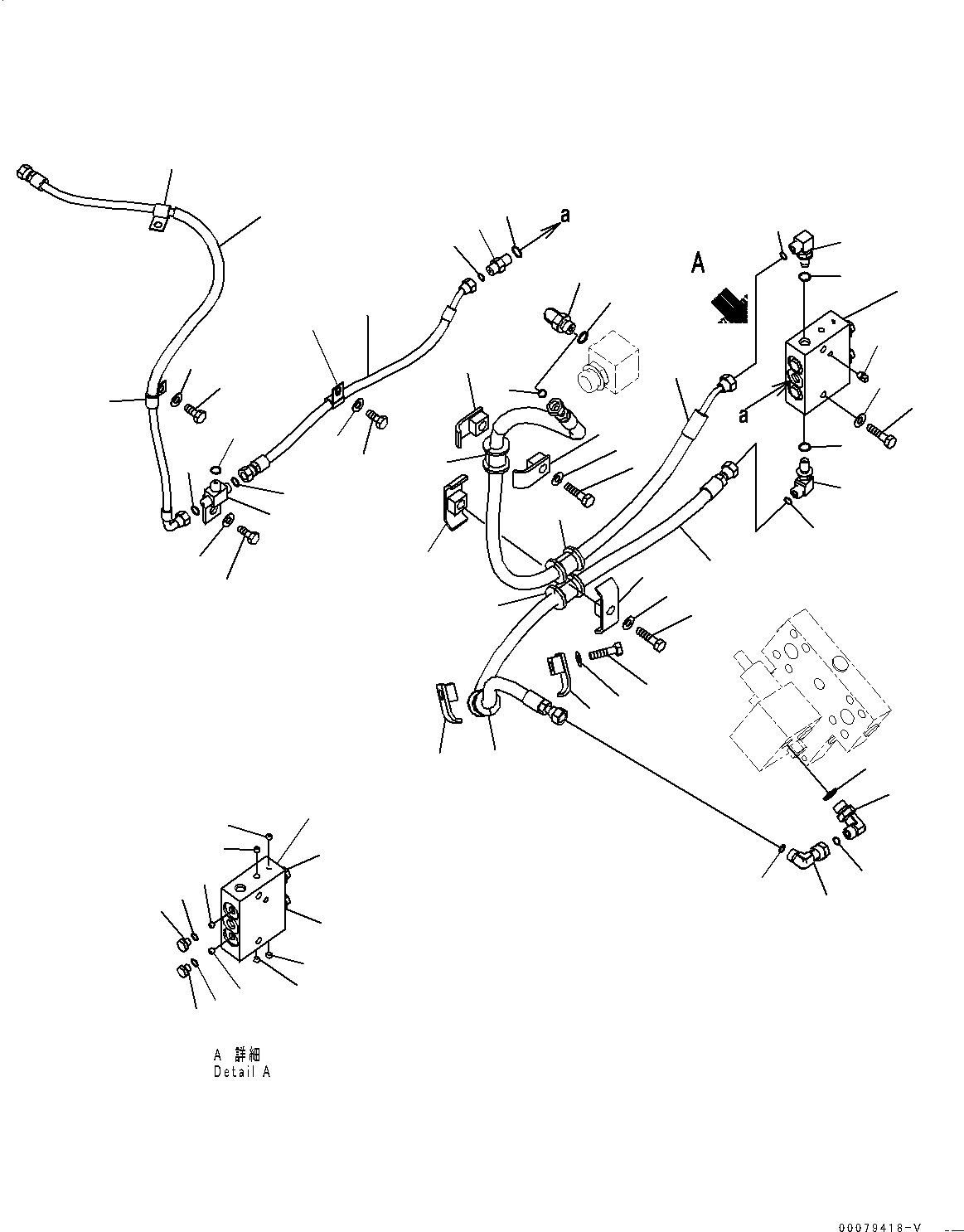 a

A

a

A 詳細
Detail A

00079418-V