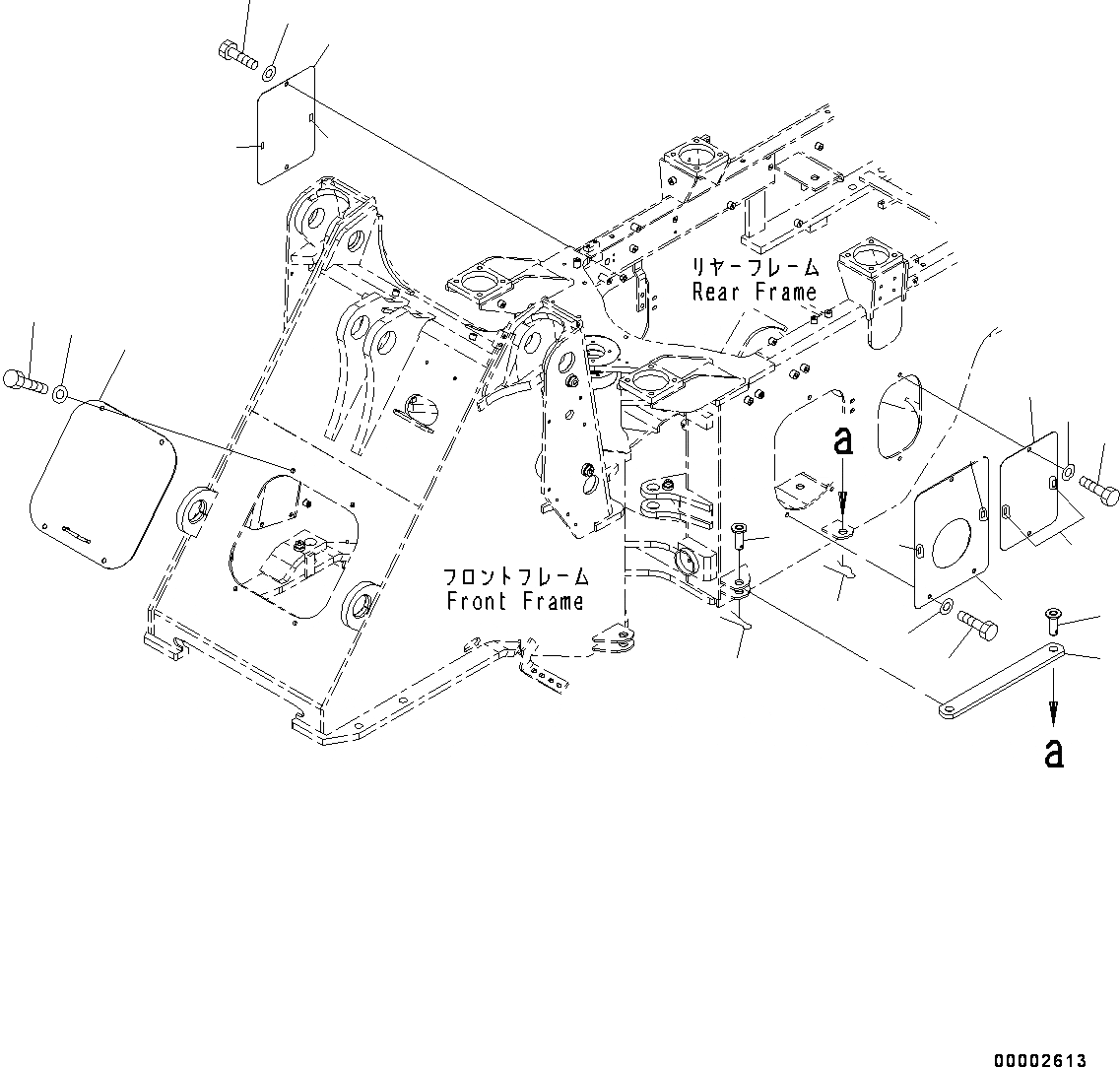 リヤーフレーム
Rear Frame

a

フロントフレーム
Front Frame

a

00002613