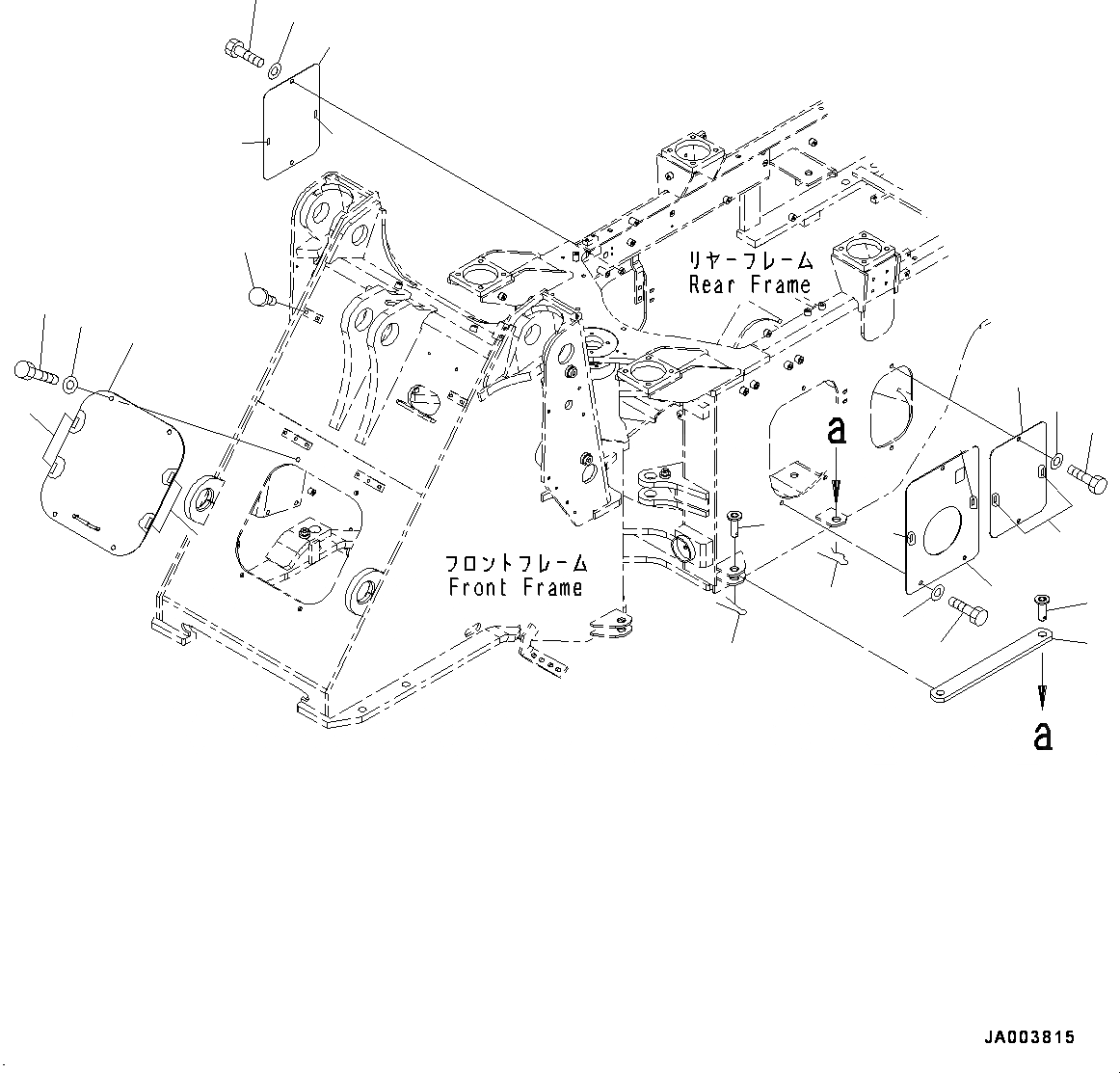 リヤーフレーム
Rear Frame

a

フロントフレーム
Front Frame

a

JA003815