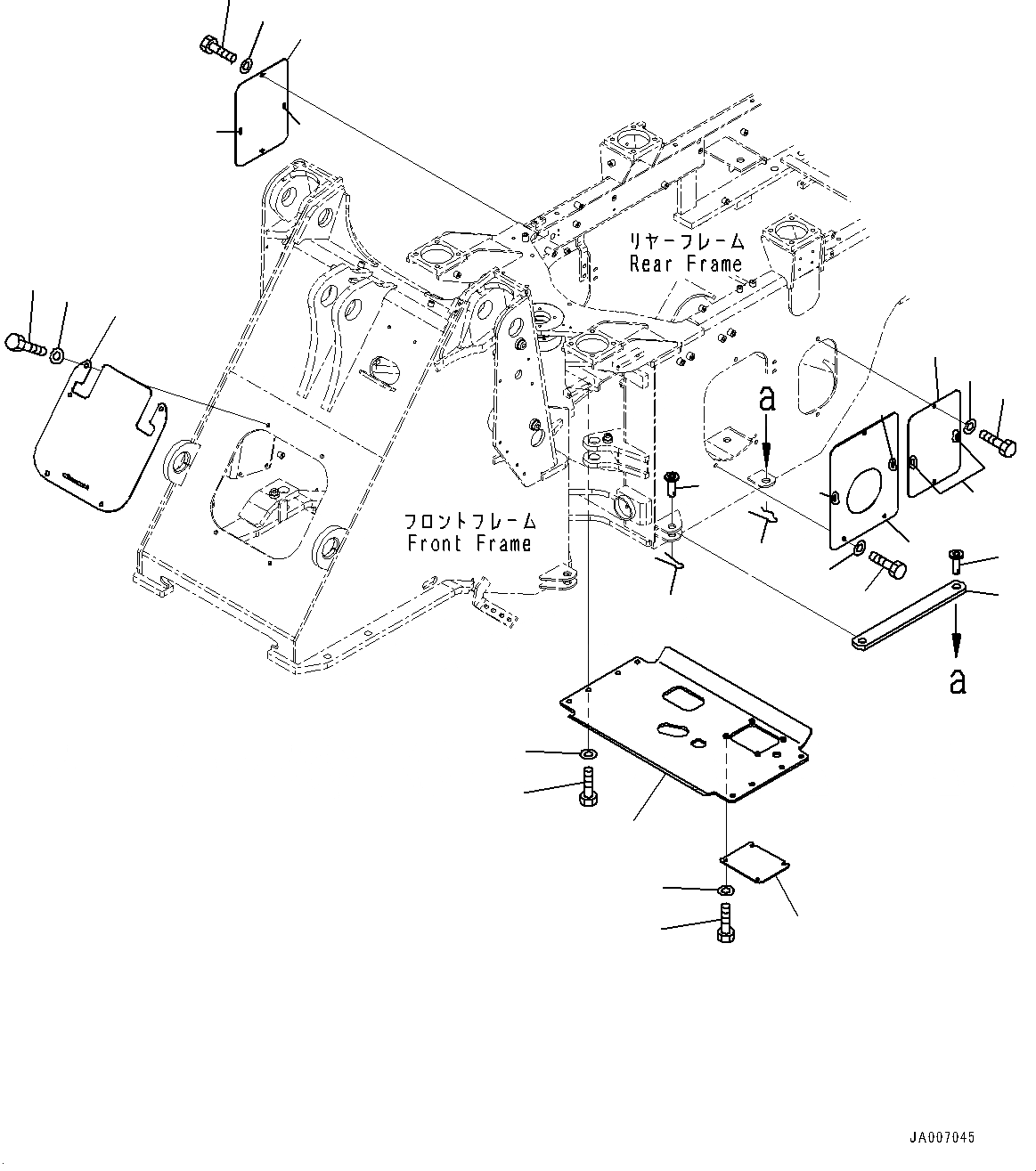 リヤーフレーム
Rear Frame

a

フロントフレーム
Front Frame

a

JA007045