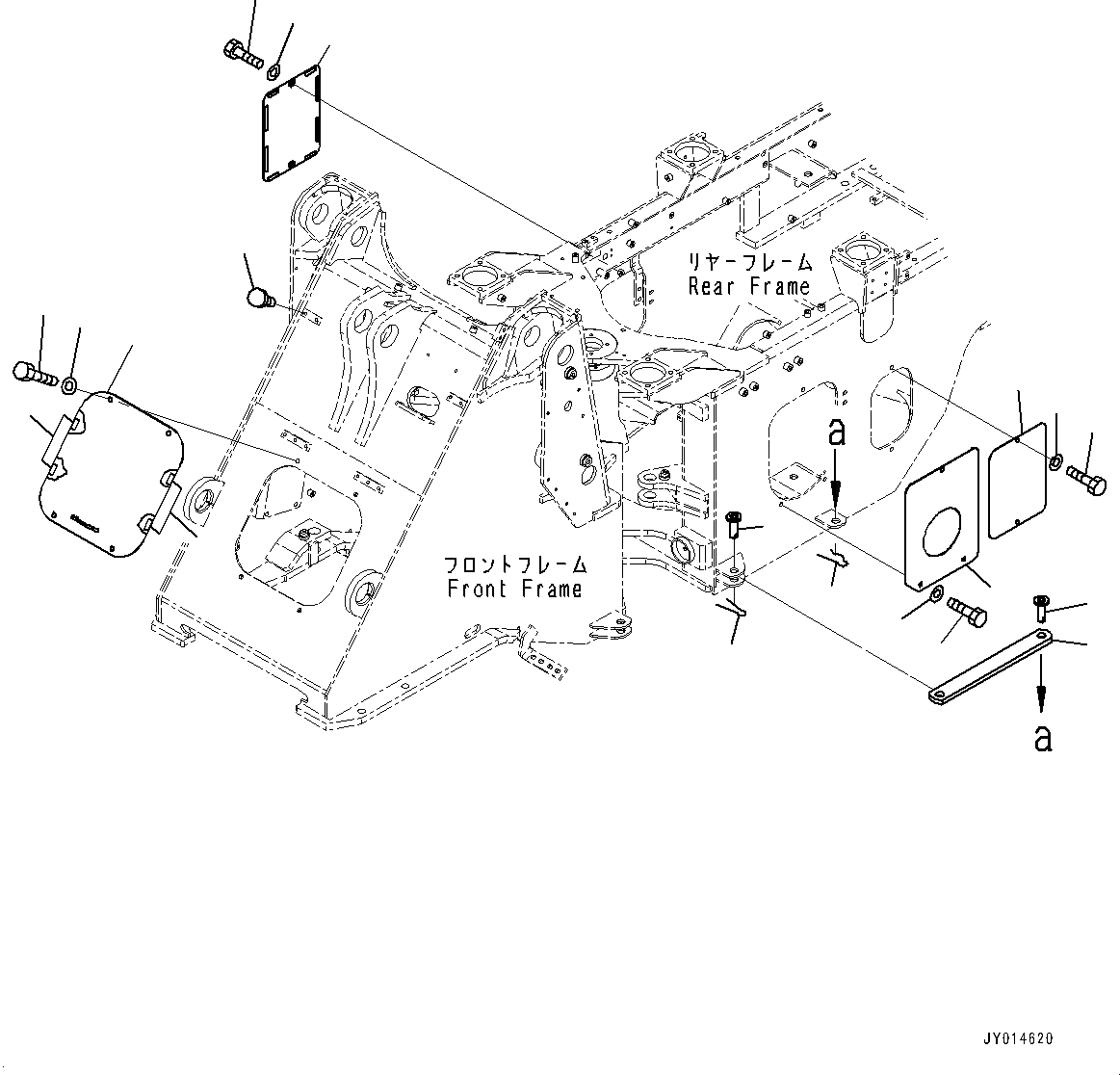 リヤーフレーム
Rear Frame

a

フロントフレーム
Front Frame

a

JY014620