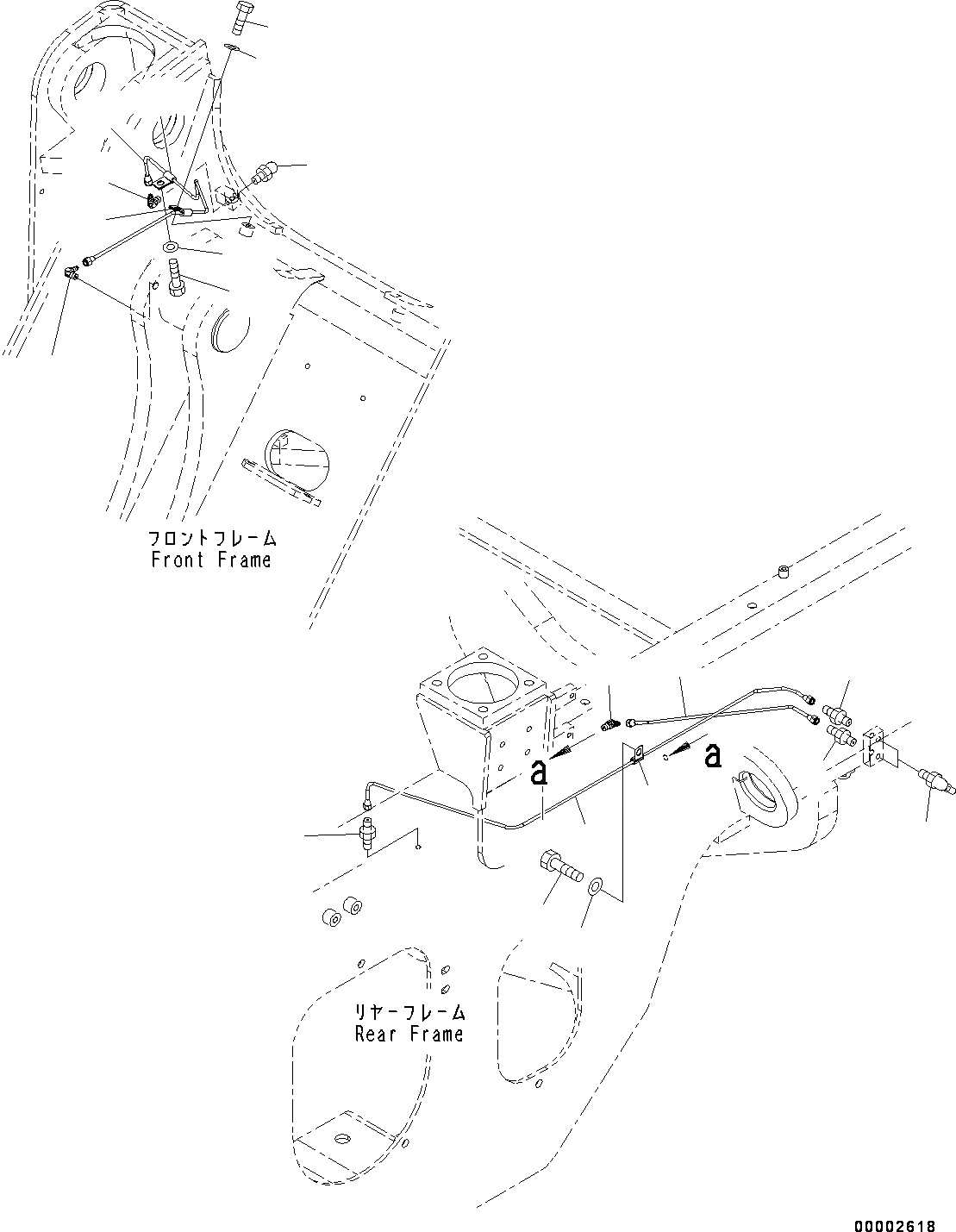 フロントフレーム
Front Frame

a

a

リヤーフレーム
Rear Frame

00002618