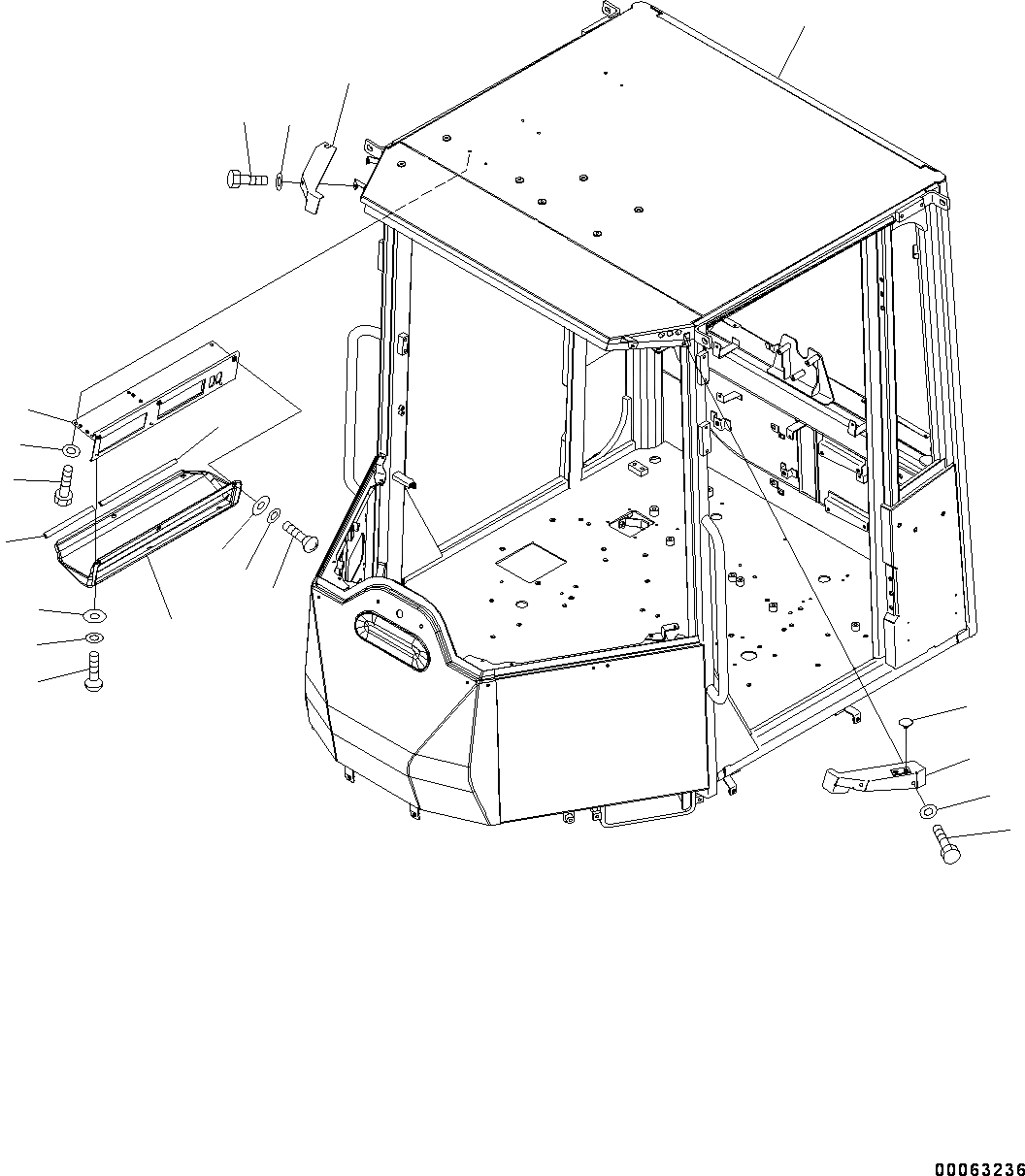 00063236